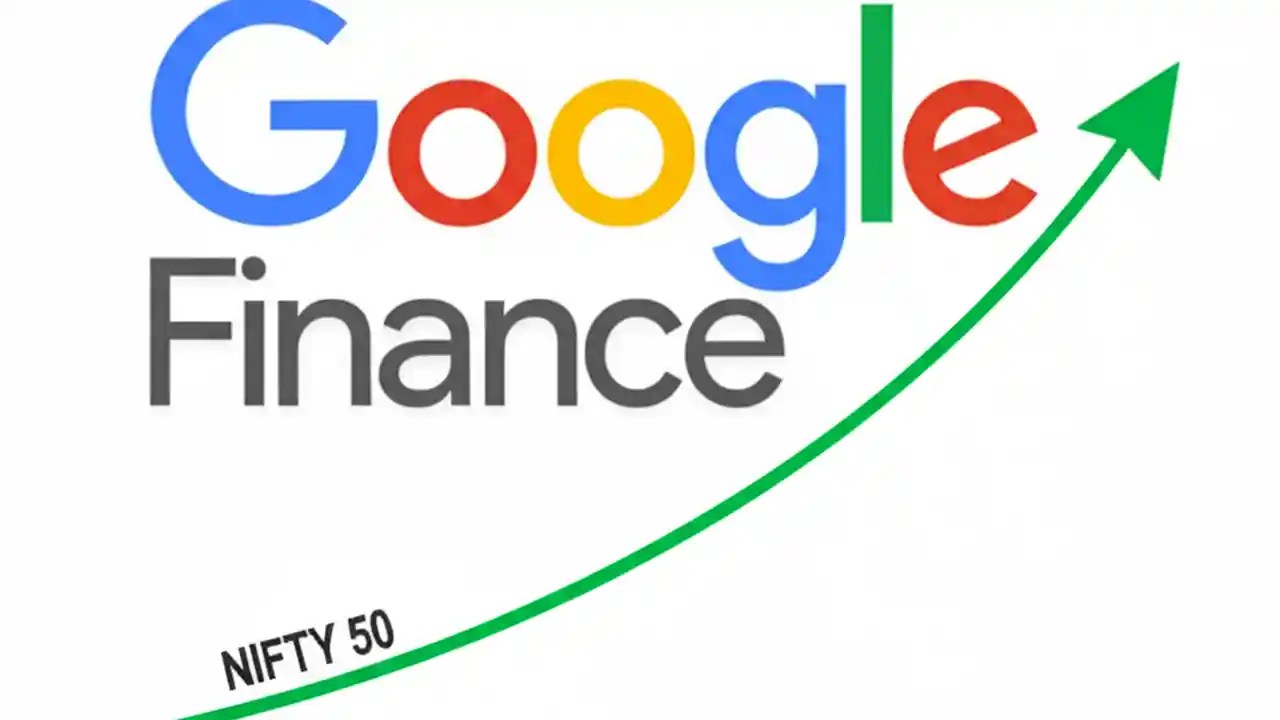 Google
Finance

NIFTY 50