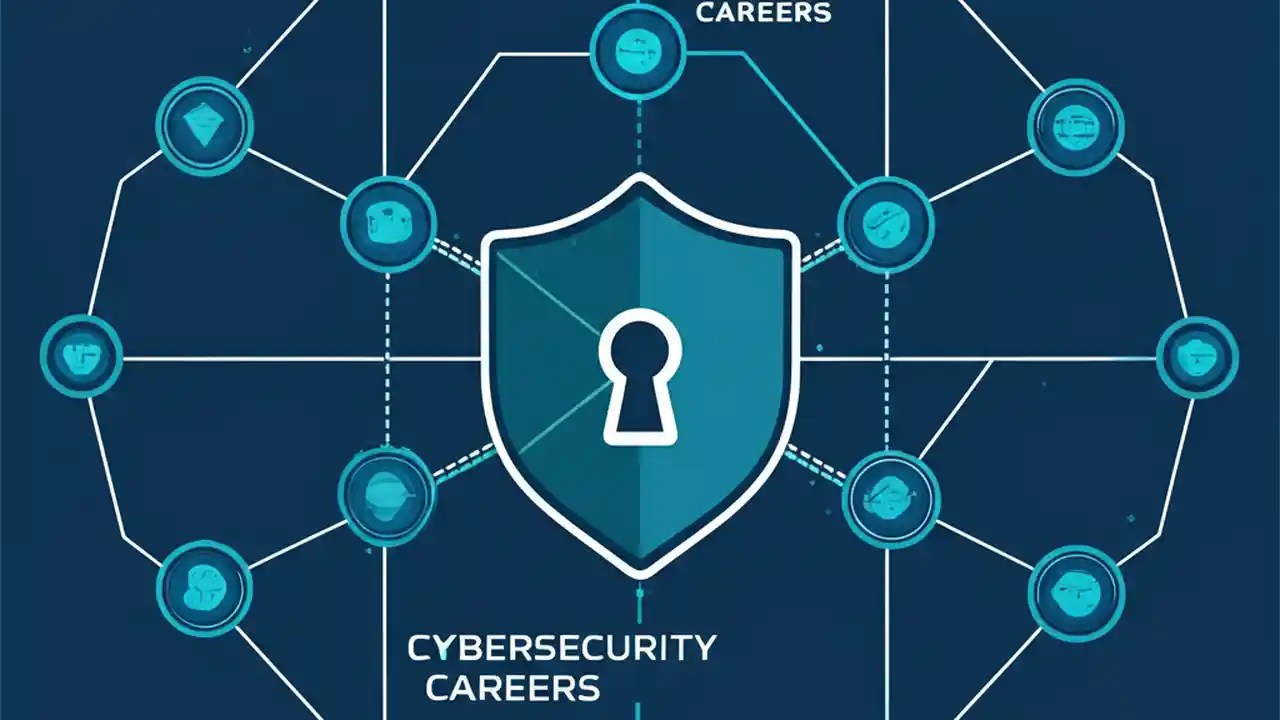 CAREERS

CYBERSECURITY
CAREERS