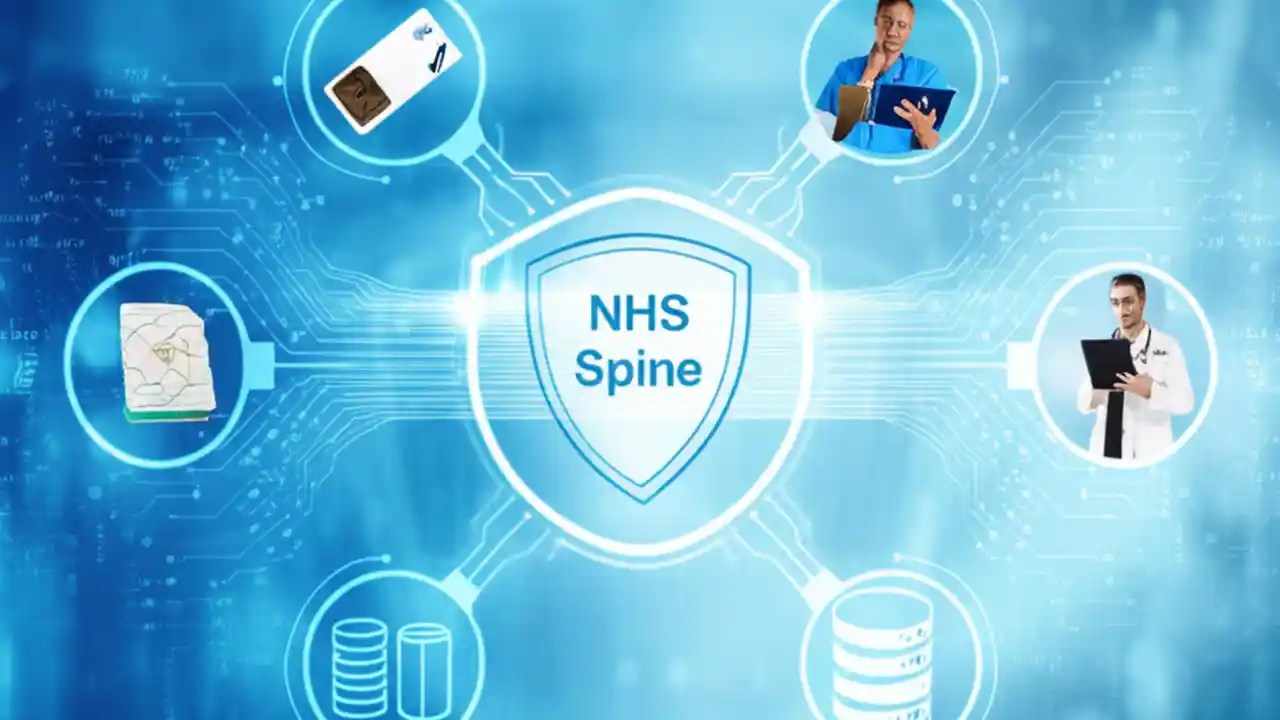 NHS Spine