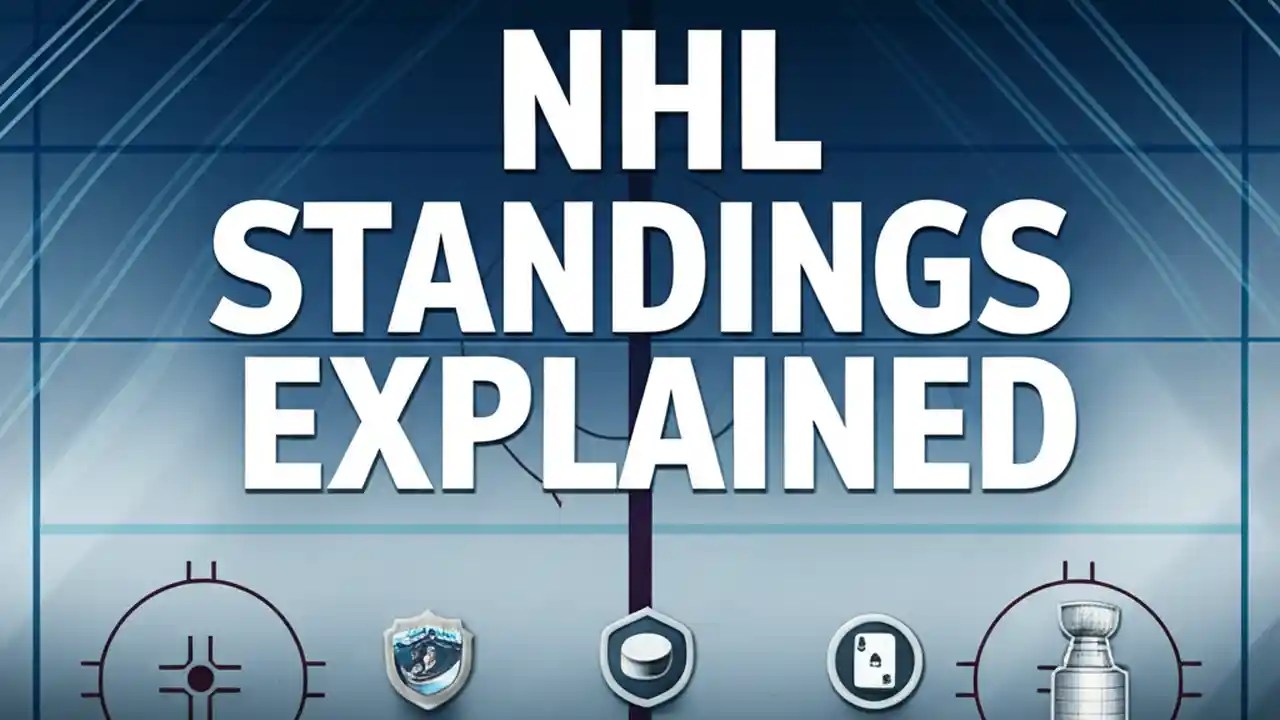 NHL
STANDINGS
EXPLAINED