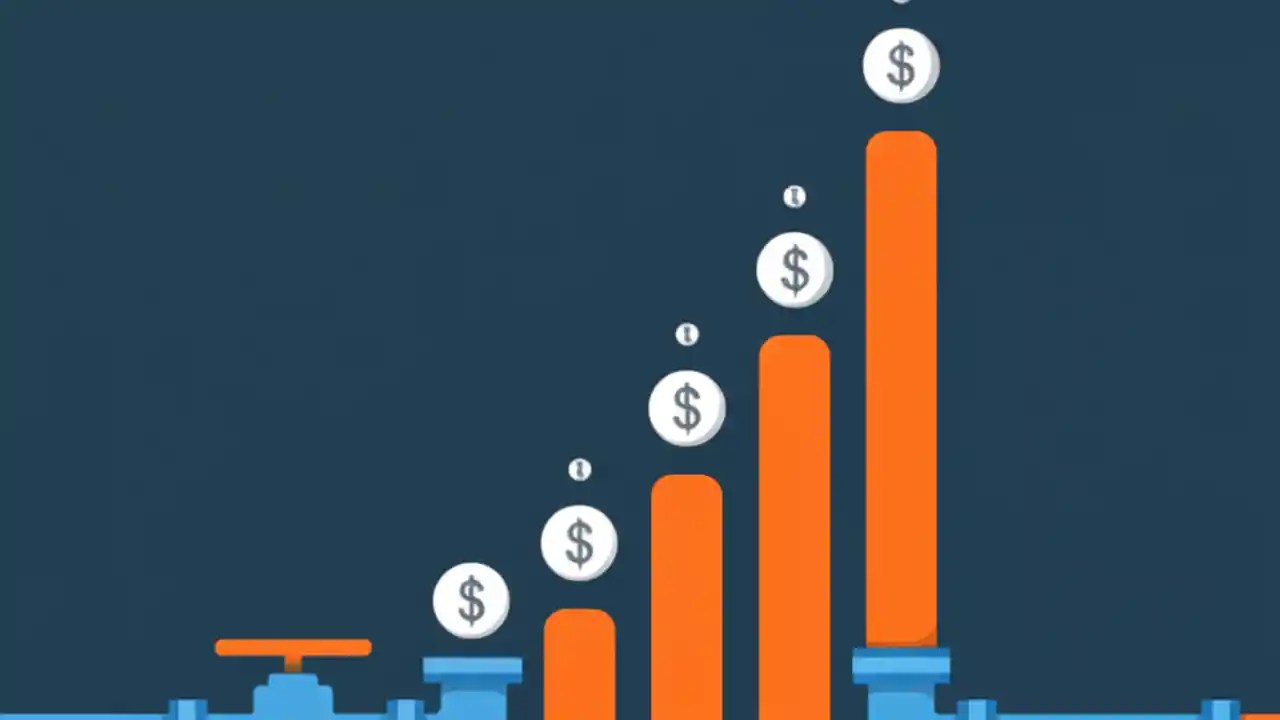 $
$
$
$
$