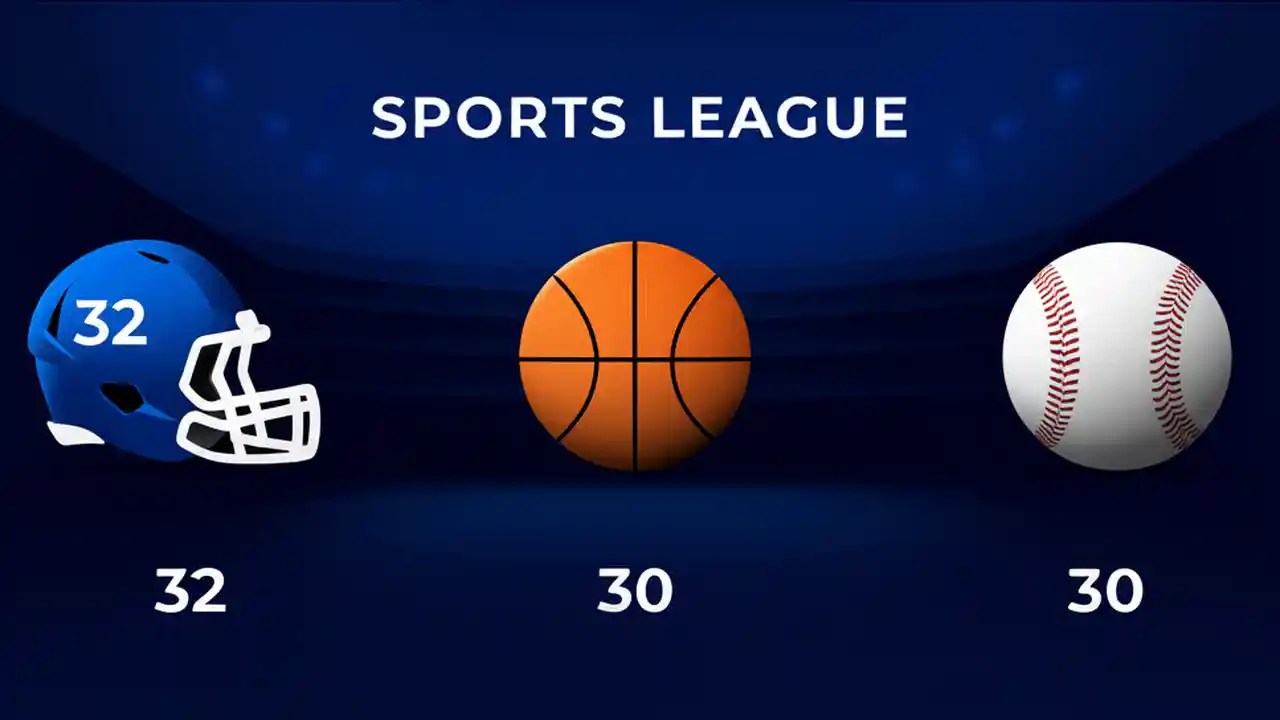 SPORTS LEAGUE

32

32

30

30