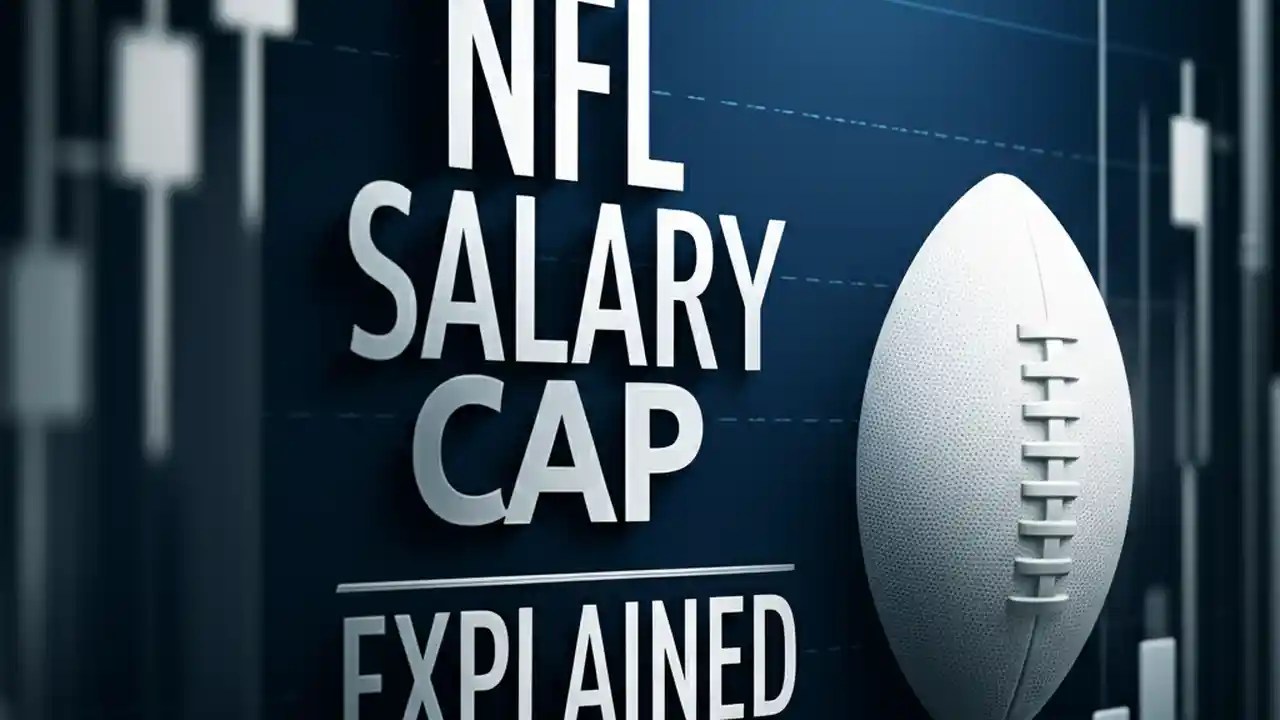 NFL SALARY CAP

EXPLAINED