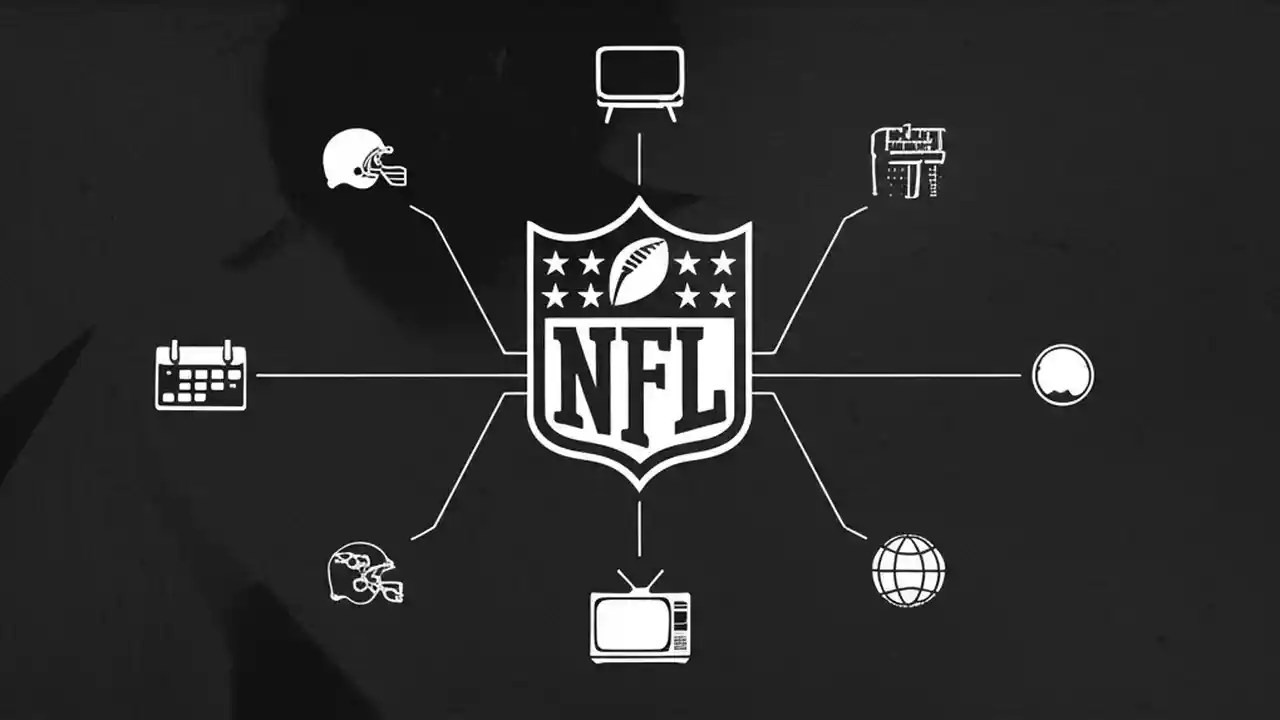 NFL