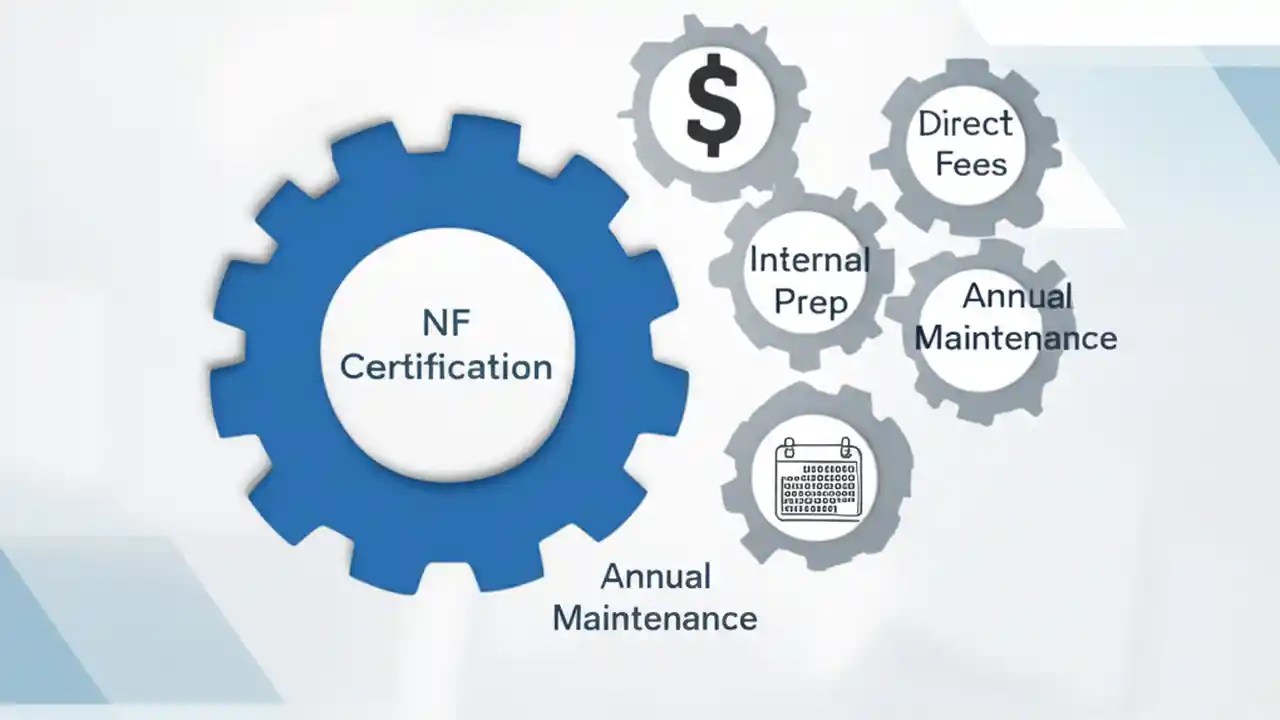 NF Certification

$

Direct Fees

Internal Prep

Annual Maintenance

Annual Maintenance