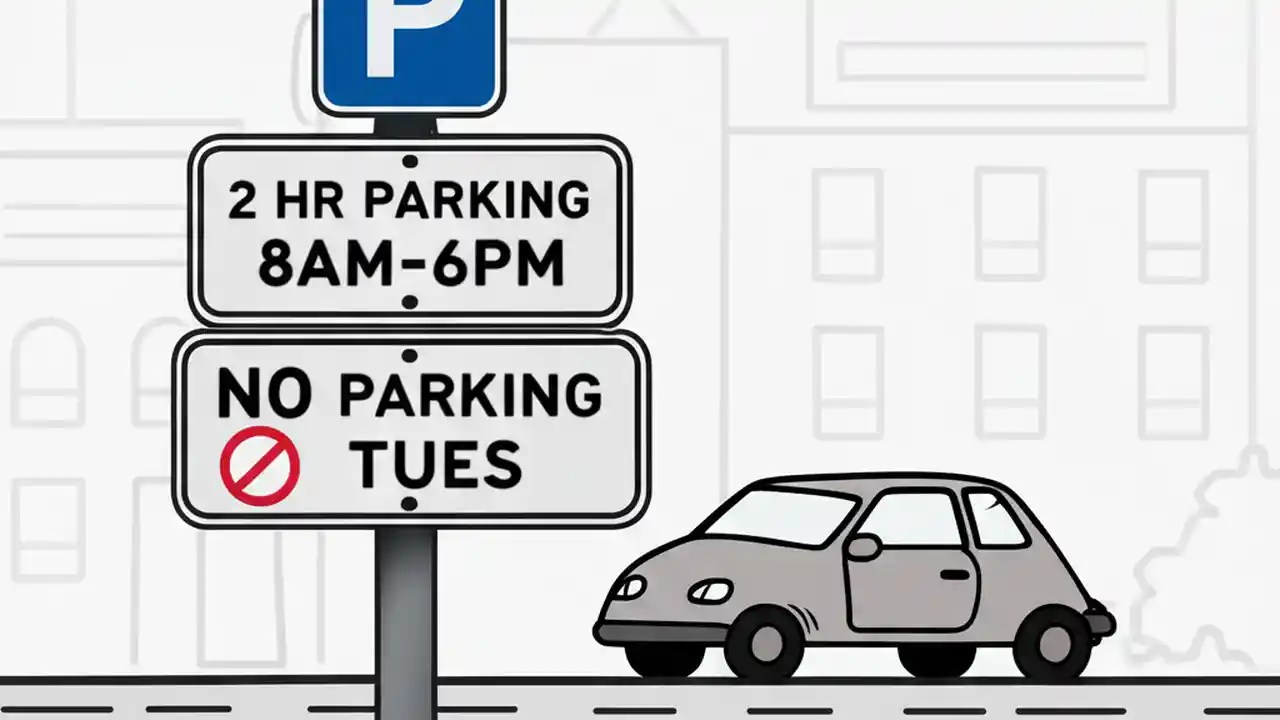 P

2 HR PARKING
8AM-6PM

NO PARKING
TUES