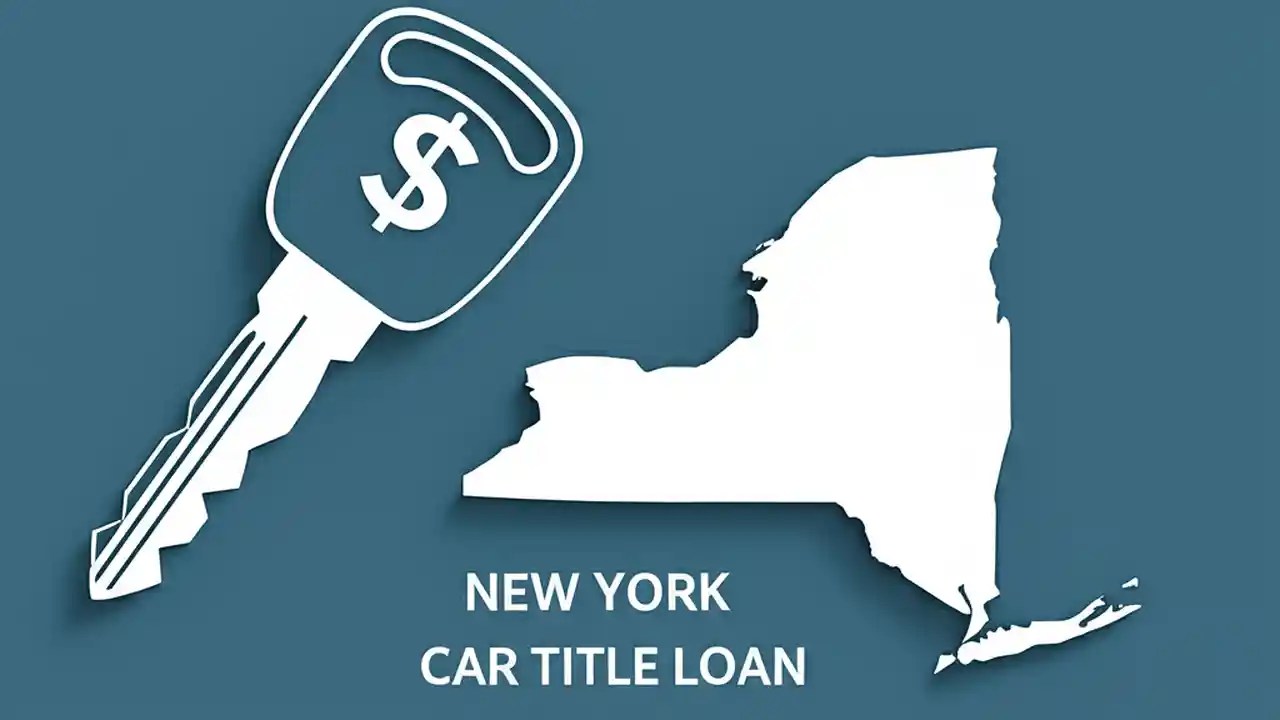 $

NEW YORK
CAR TITLE LOAN