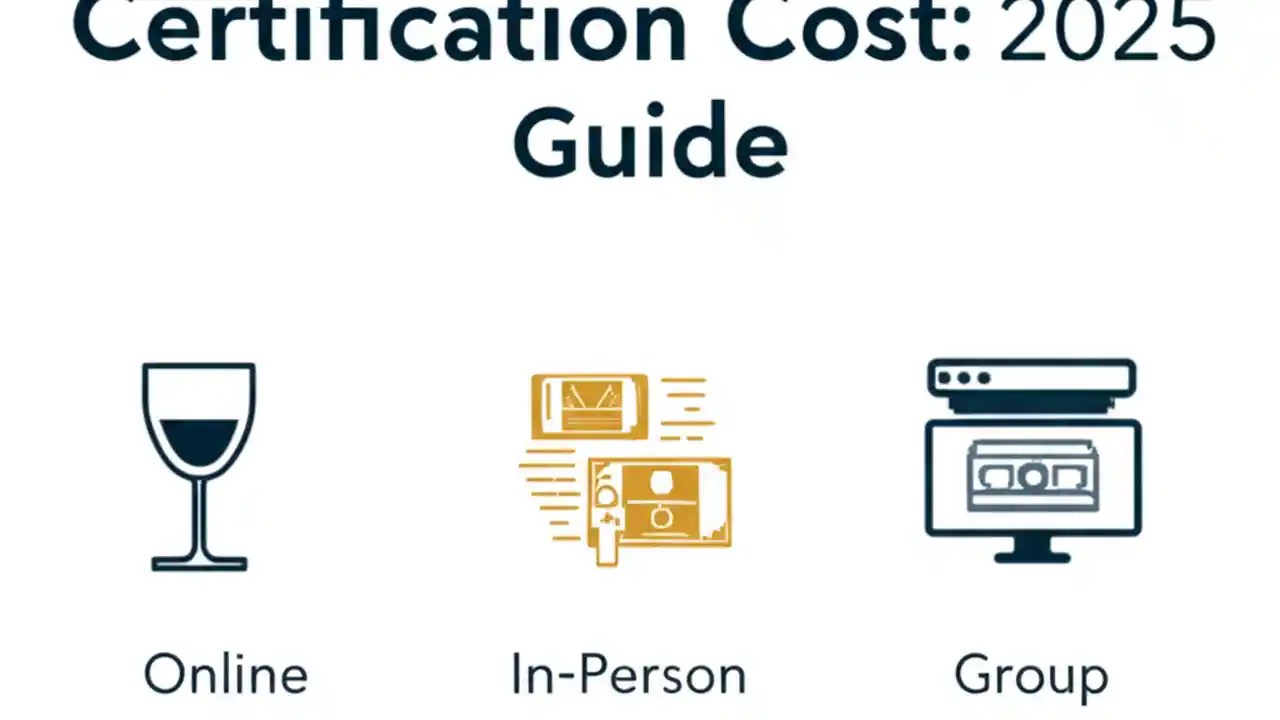 Certification Cost: 2025 Guide

Online

In-Person

Group