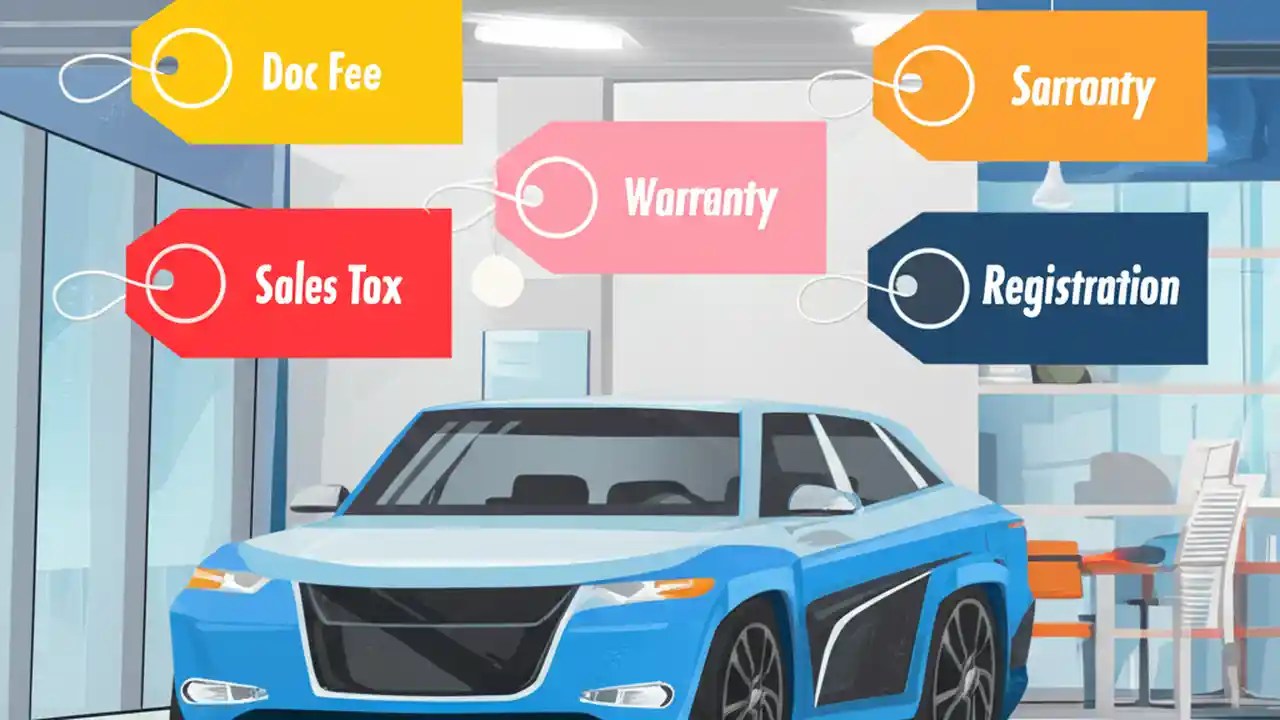 Doc Fee

Sarronty

Warranty

Sales Tox

Registration