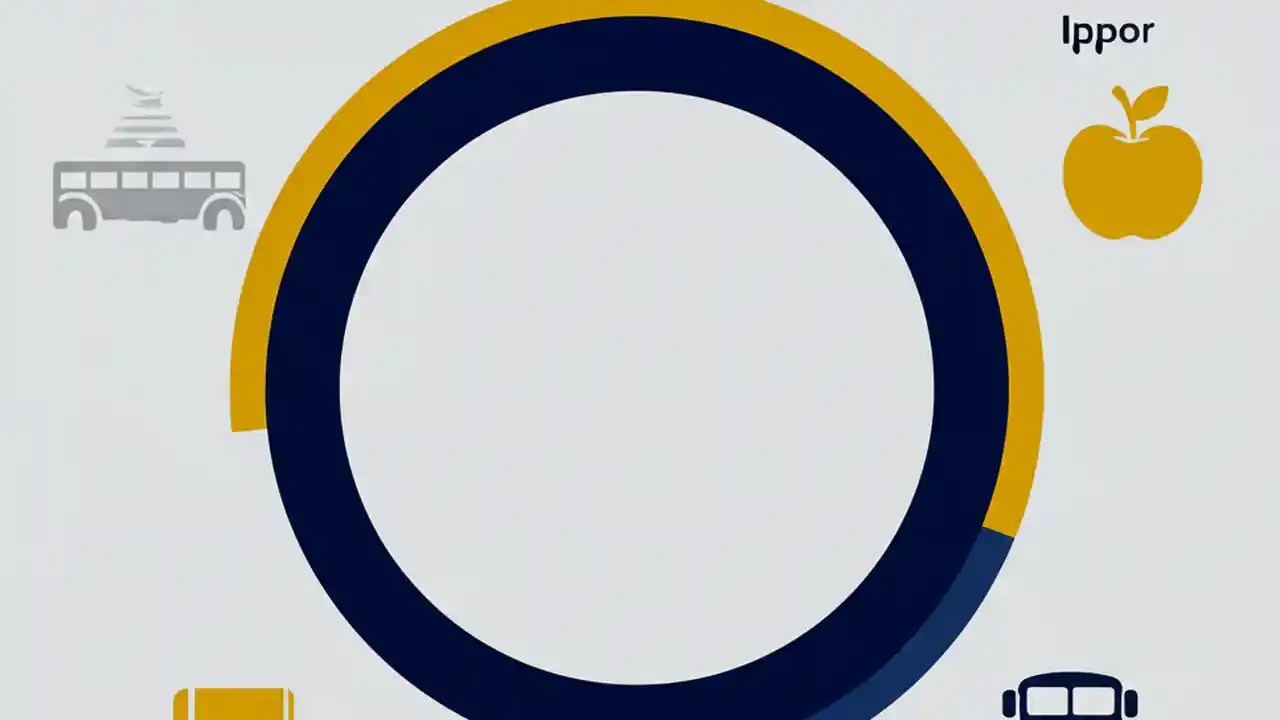 Ippor