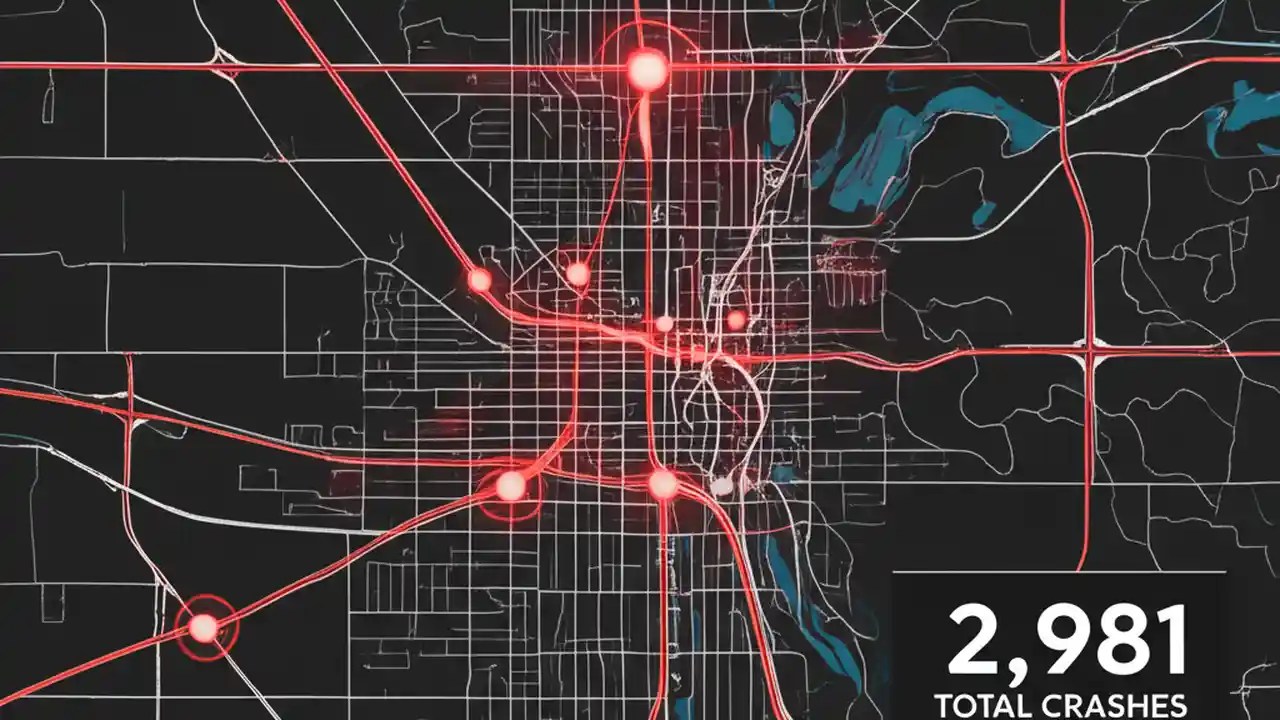 2,981
TOTAL CRASHES