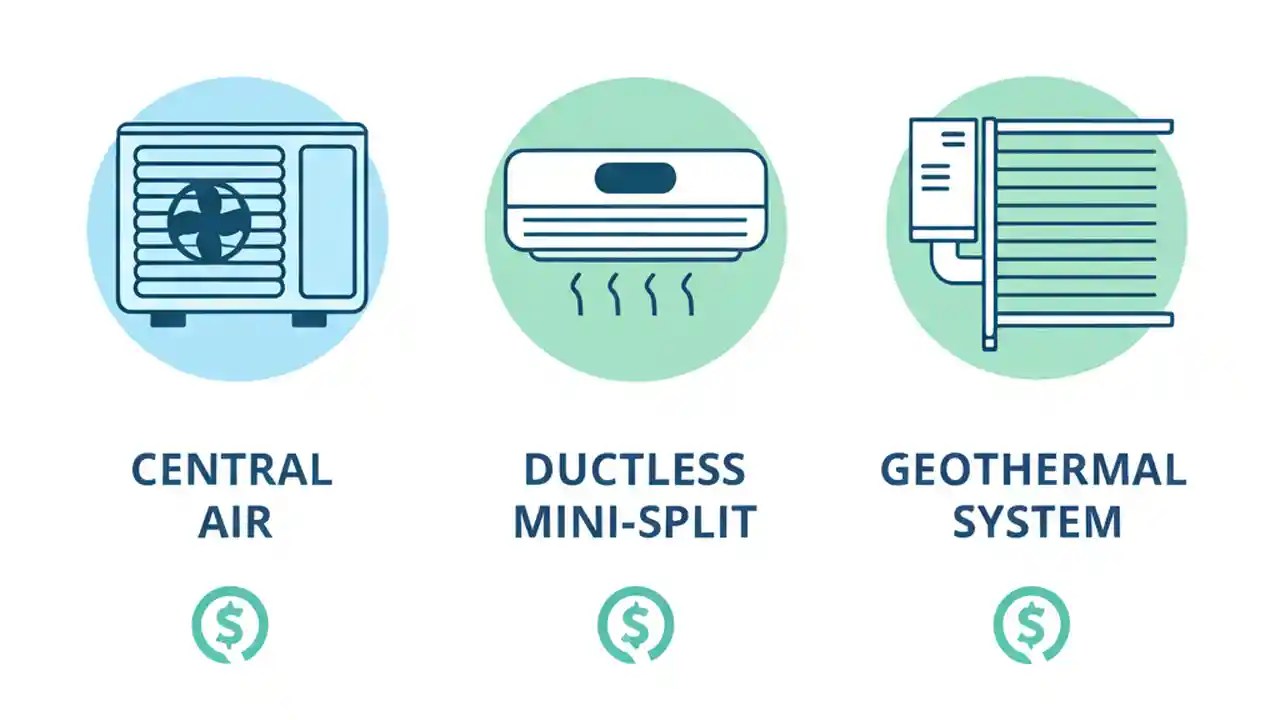 CENTRAL AIR

$

DUCTLESS MINI-SPLIT

$

GEOTHERMAL SYSTEM

$