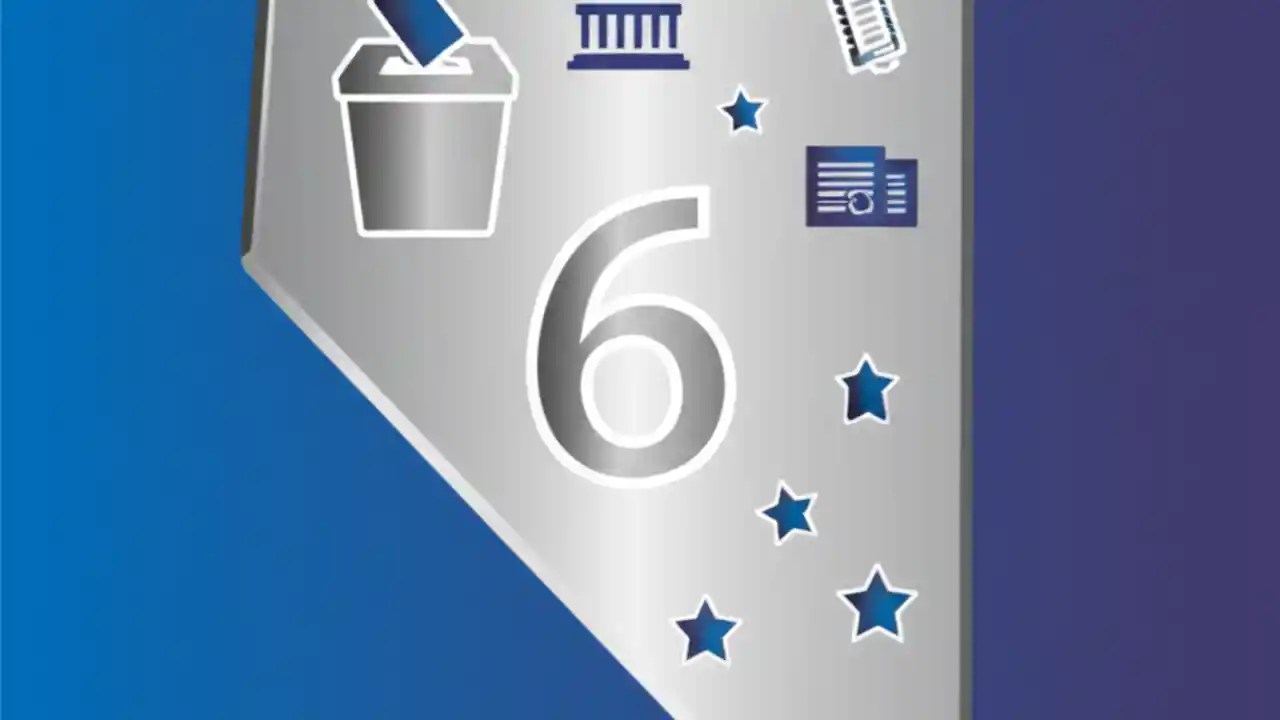 6