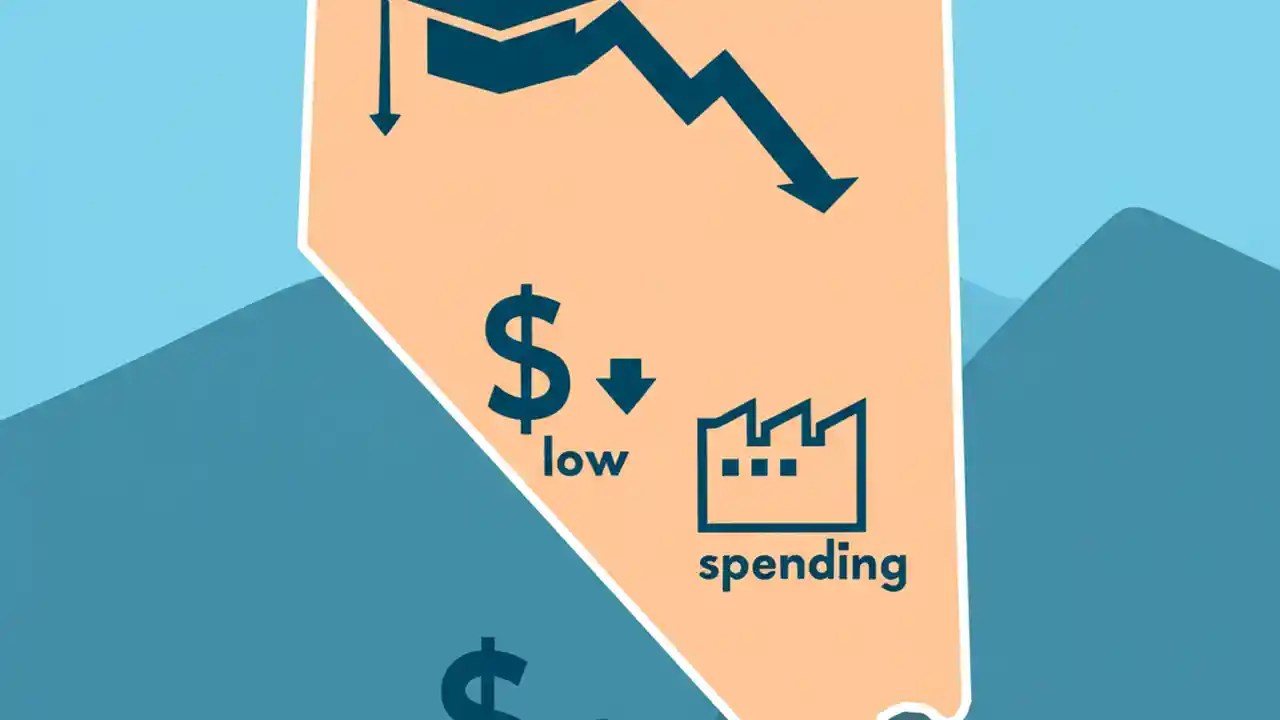 $
low

spending

$