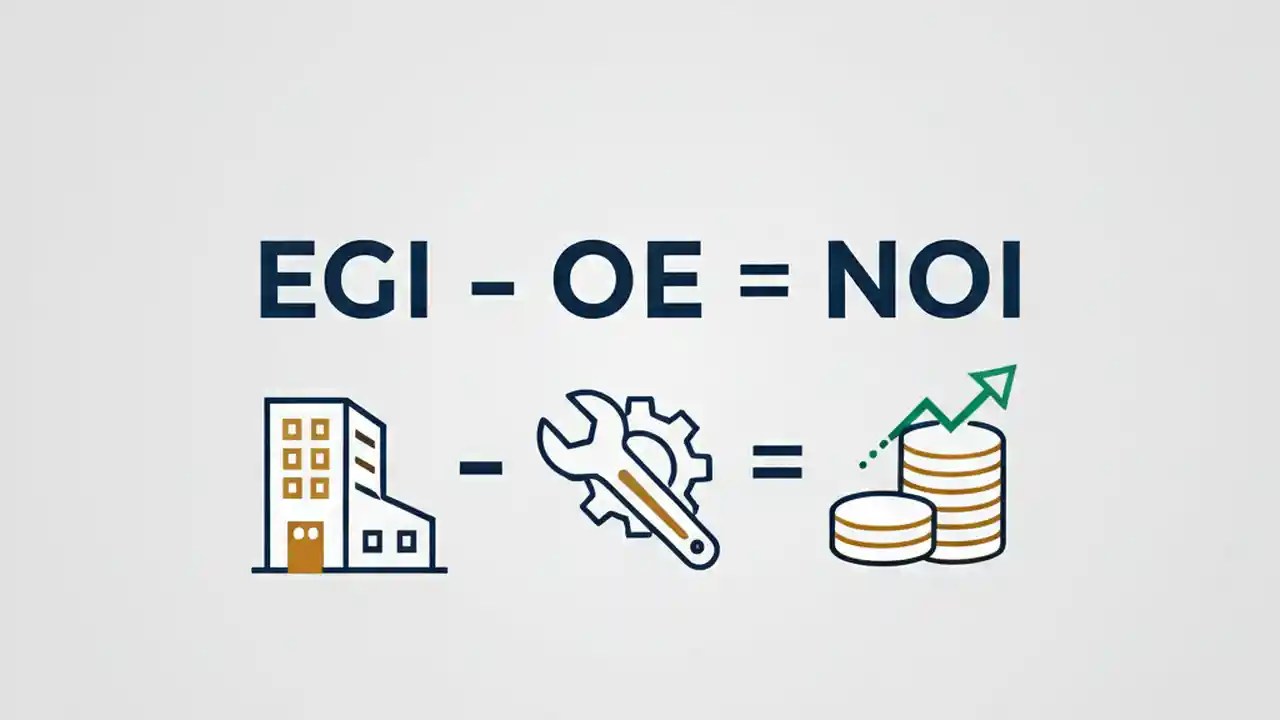 EGI – OE = NOI

– =