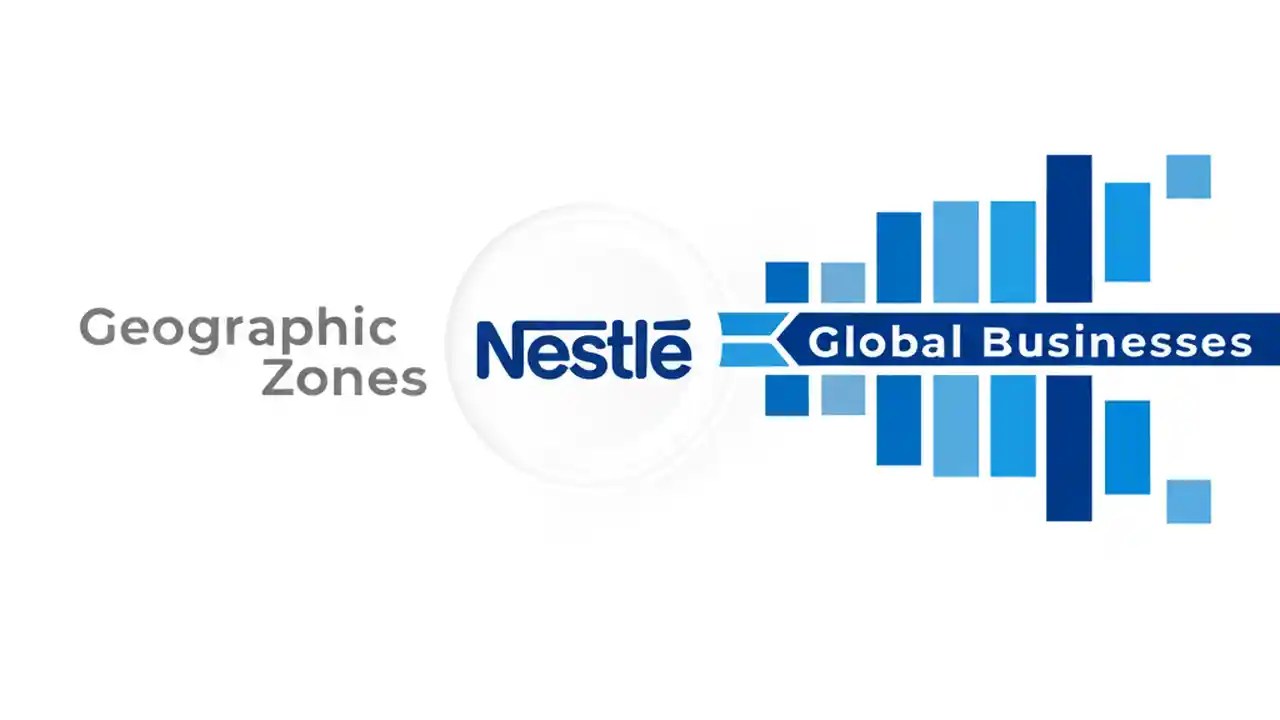 Geographic Zones

Nestlé

Global Businesses