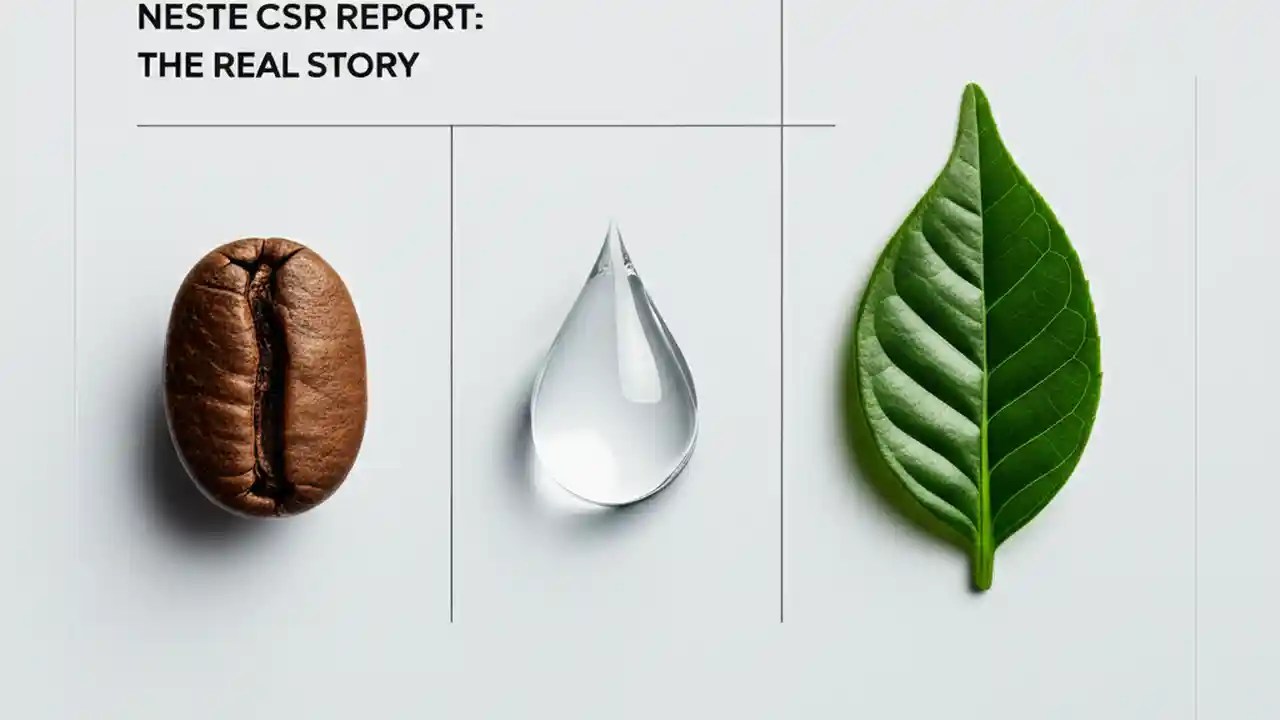 NESTE CSR REPORT:
THE REAL STORY