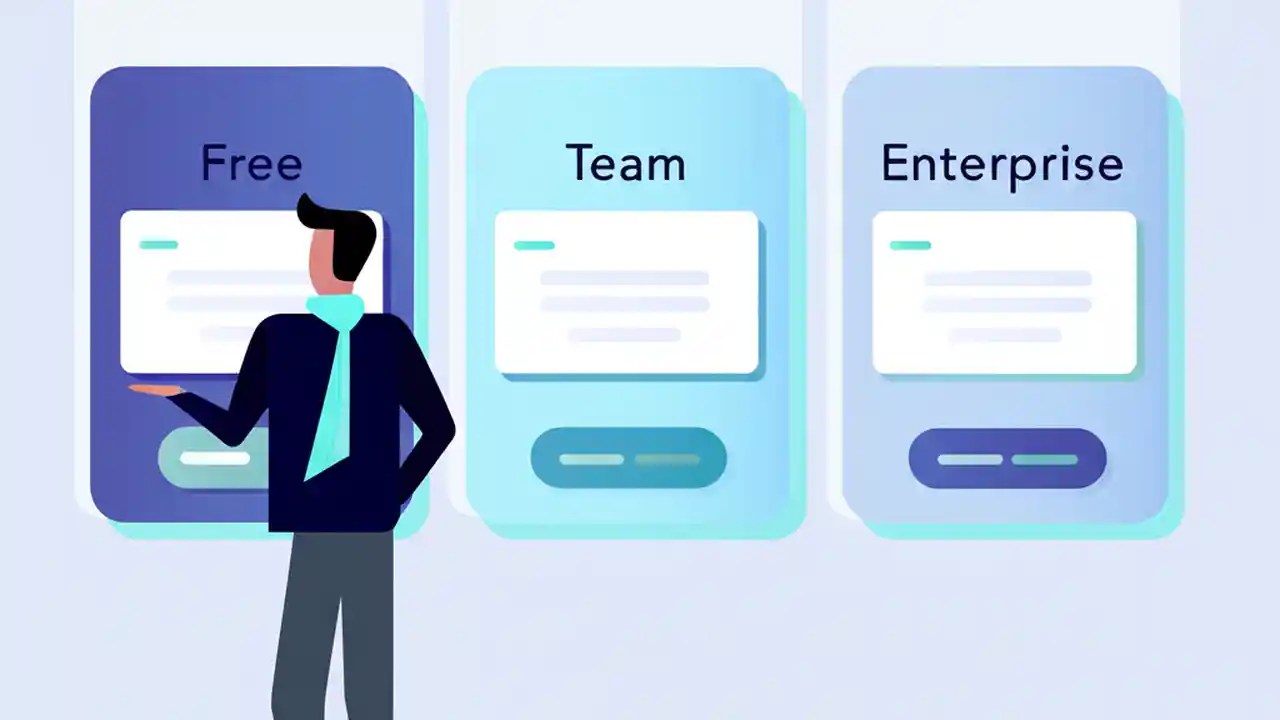 Free

Team

Enterprise