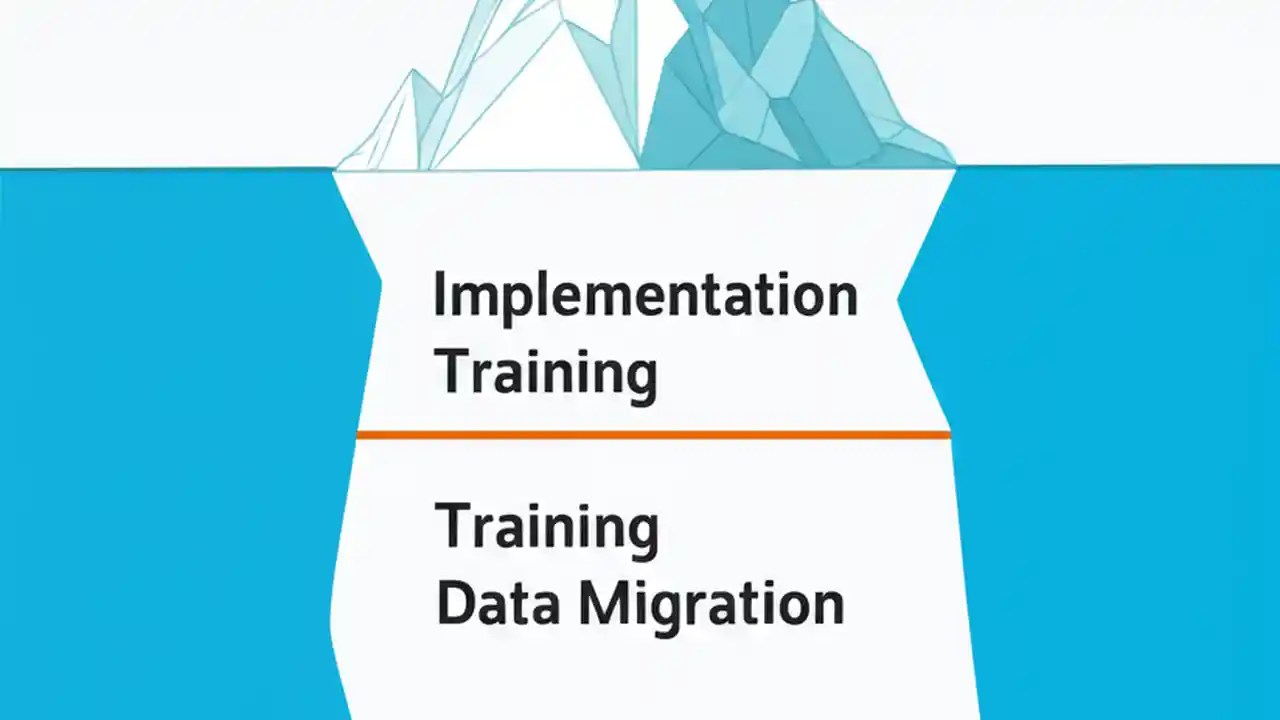 Implementation
Training

Training
Data Migration