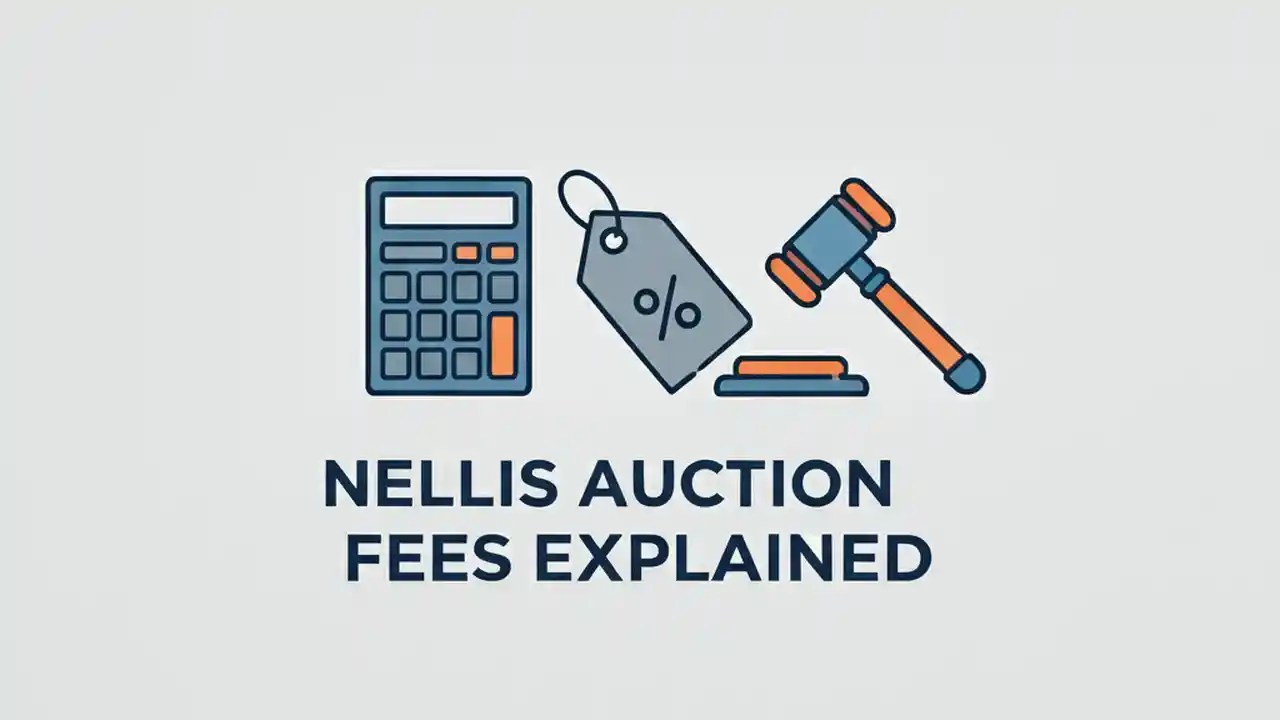 %

NELLIS AUCTION
FEES EXPLAINED