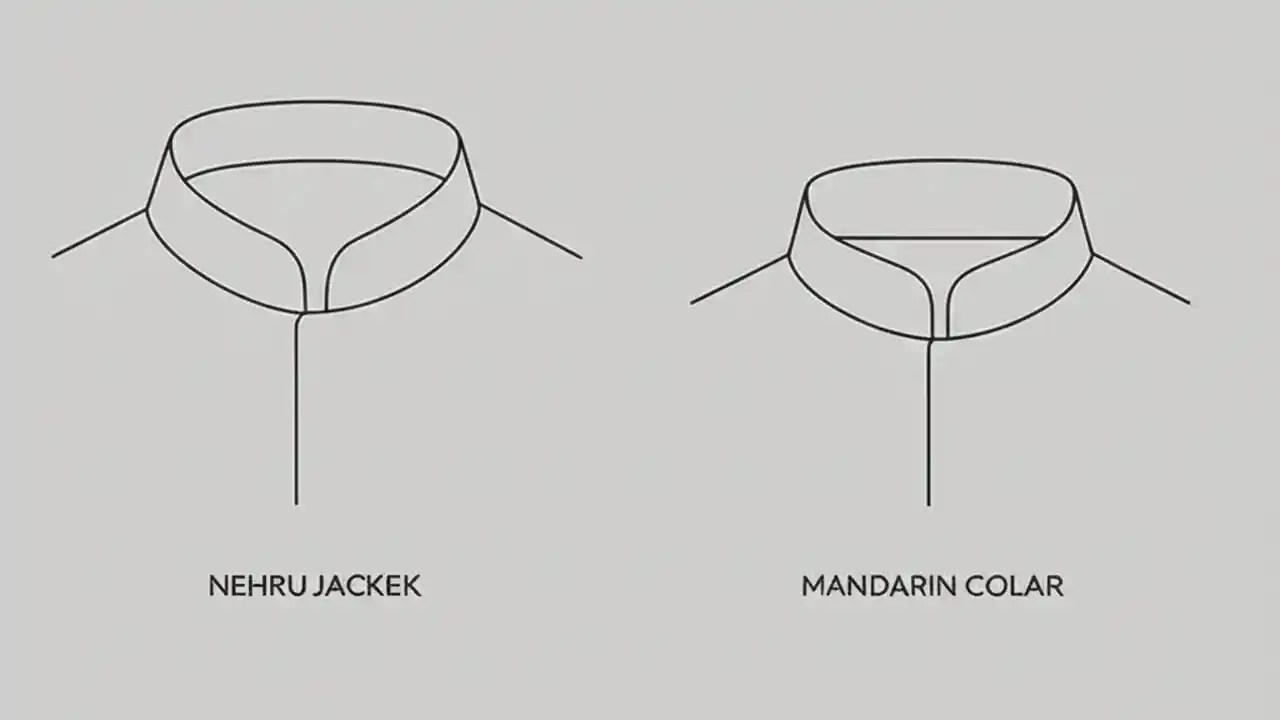 NEHRU JACKEK

MANDARIN COLAR