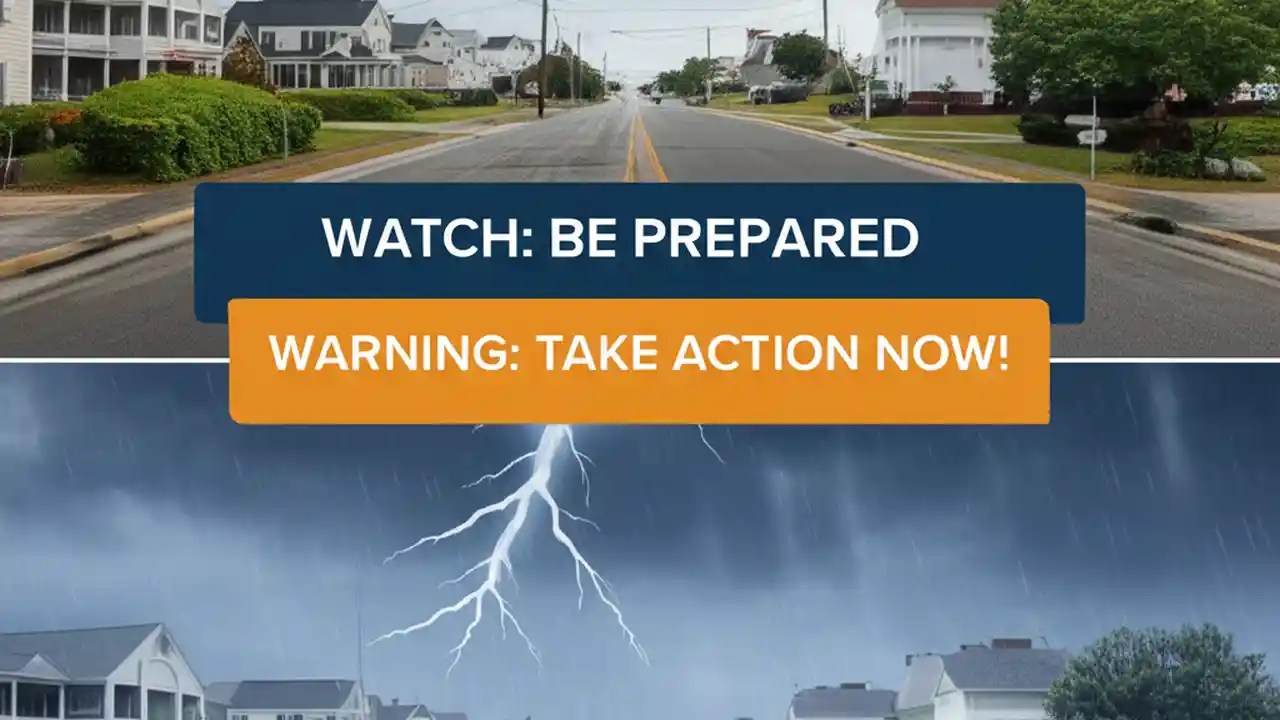 WATCH: BE PREPARED

WARNING: TAKE ACTION NOW!