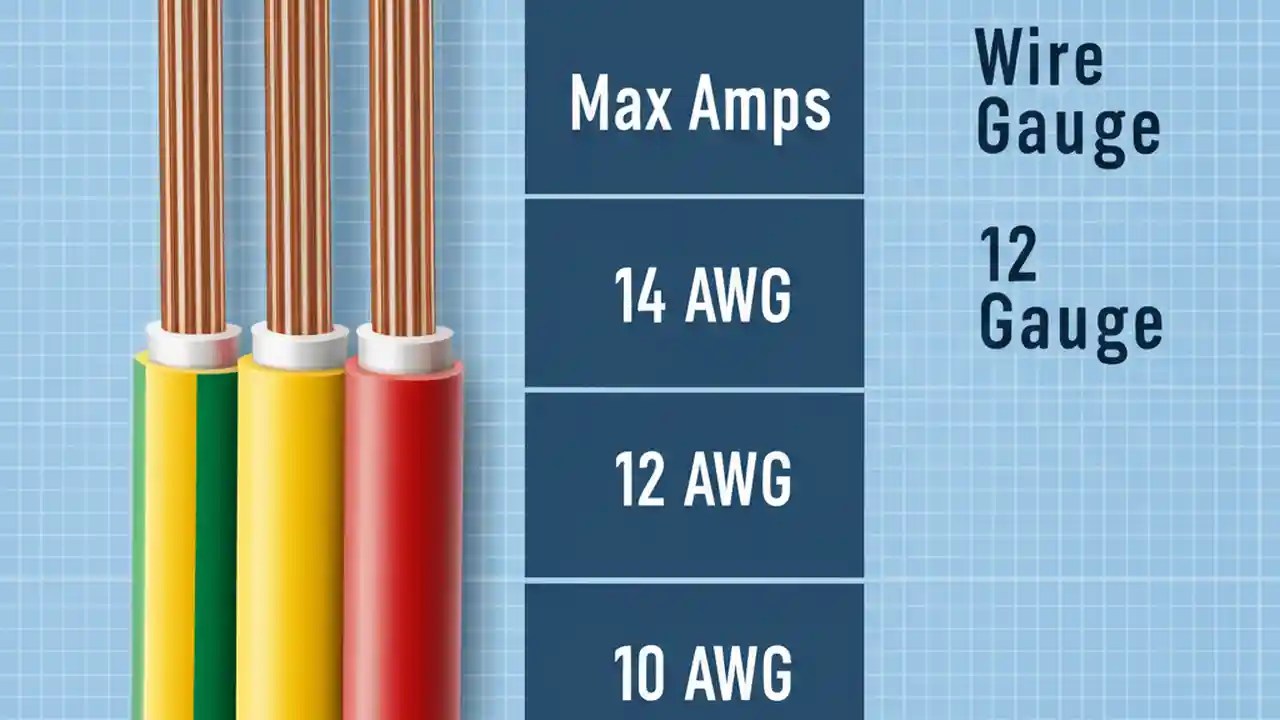 Max Amps

14 AWG

12 AWG

10 AWG

Wire Gauge

12 Gauge