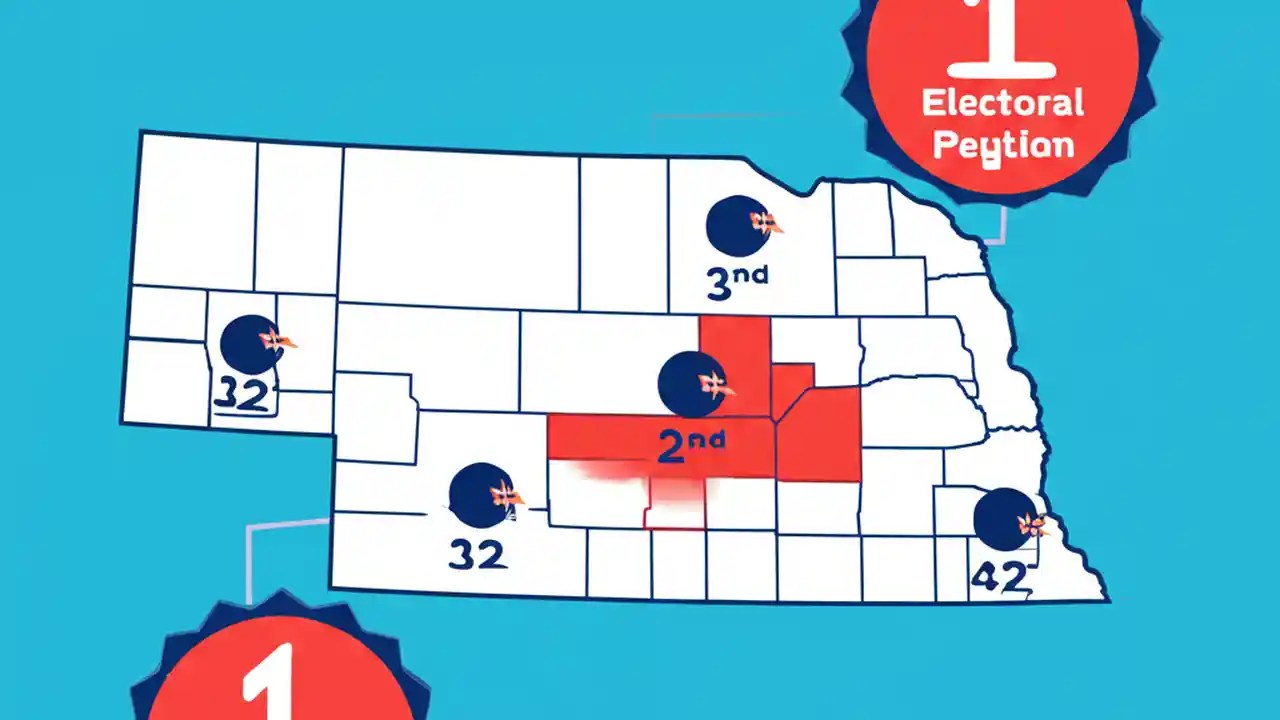 1
Electoral
Peytion

3nd

32

2nd

32

42

1