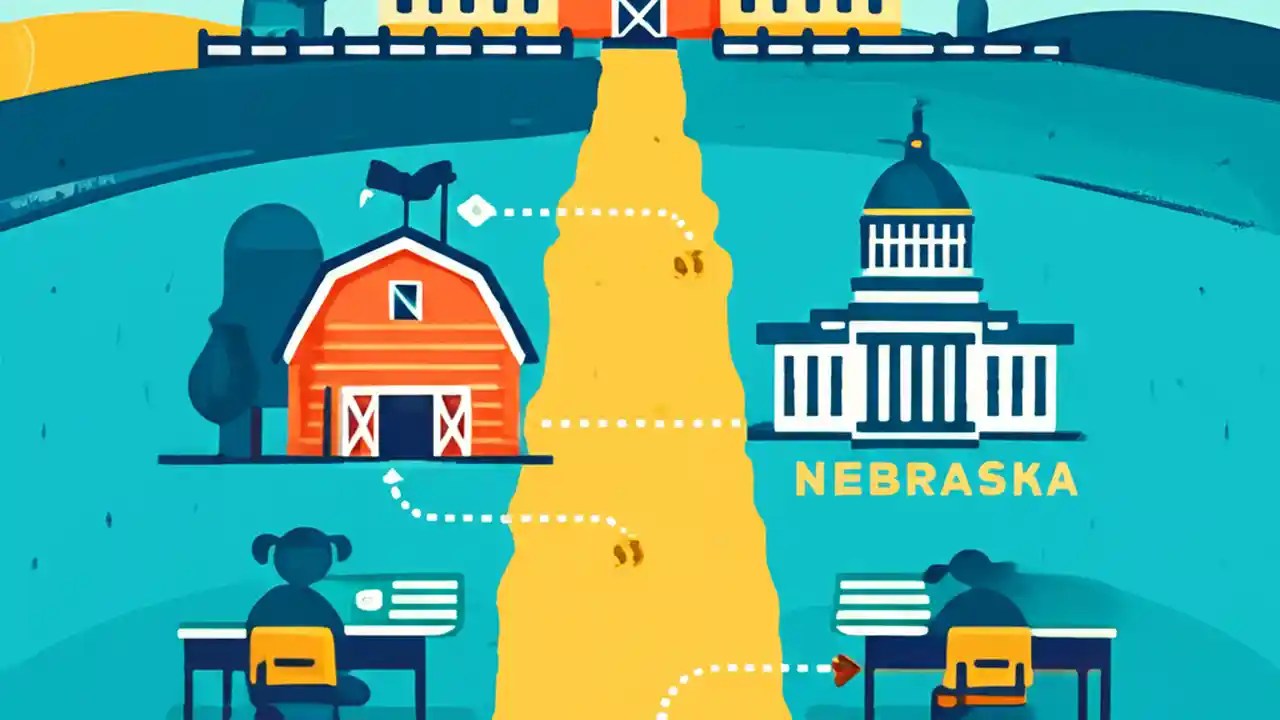 NEBRASKA