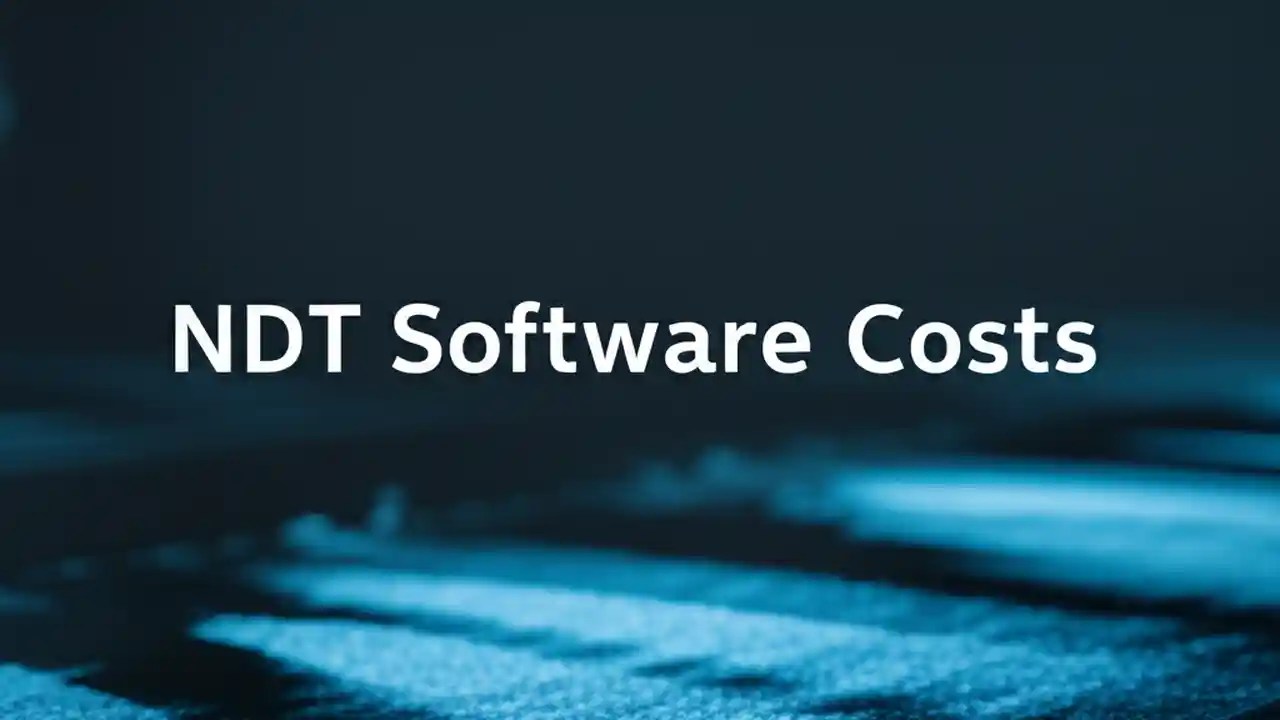 NDT Software Costs