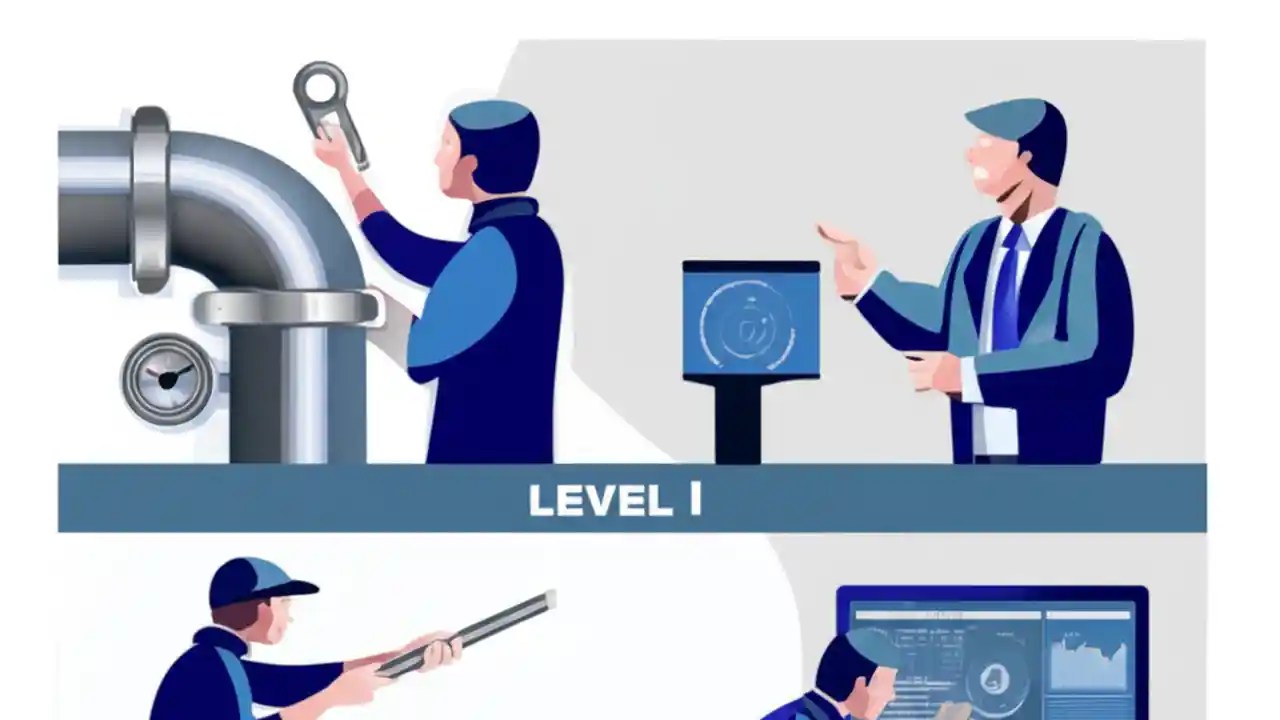 LEVEL I