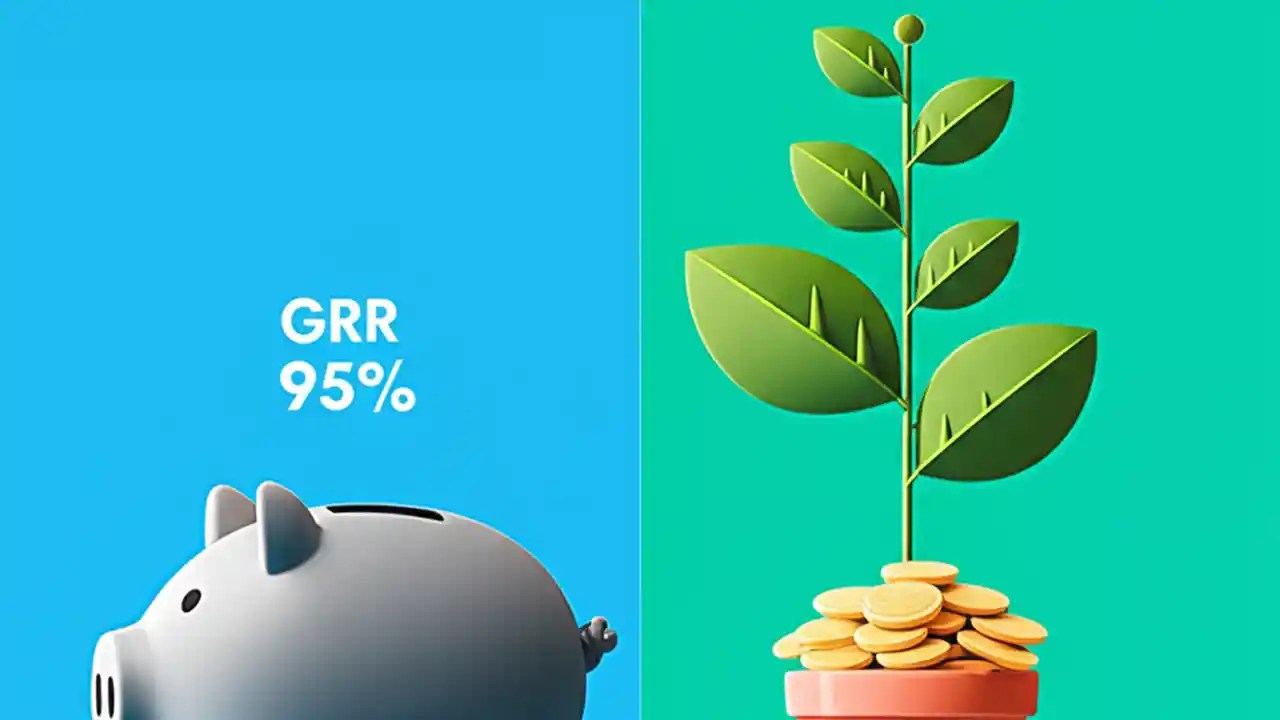 GRR
95%