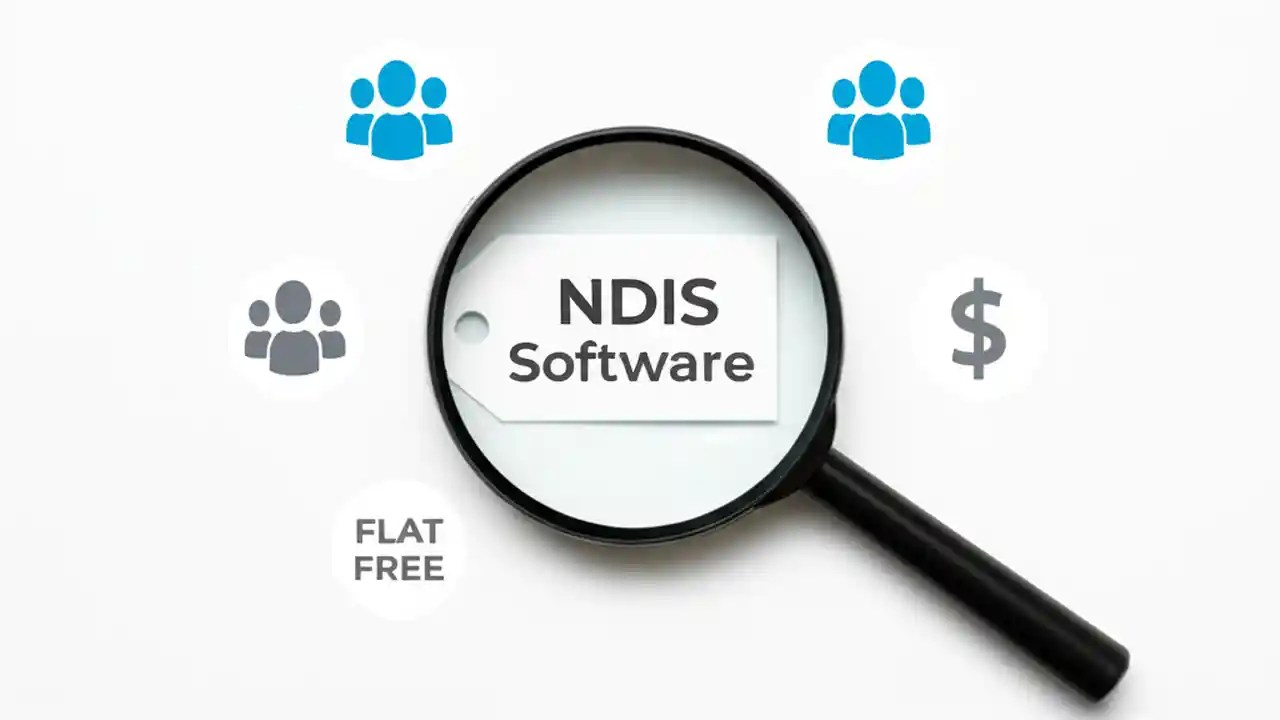 NDIS Software

$

FLAT FREE