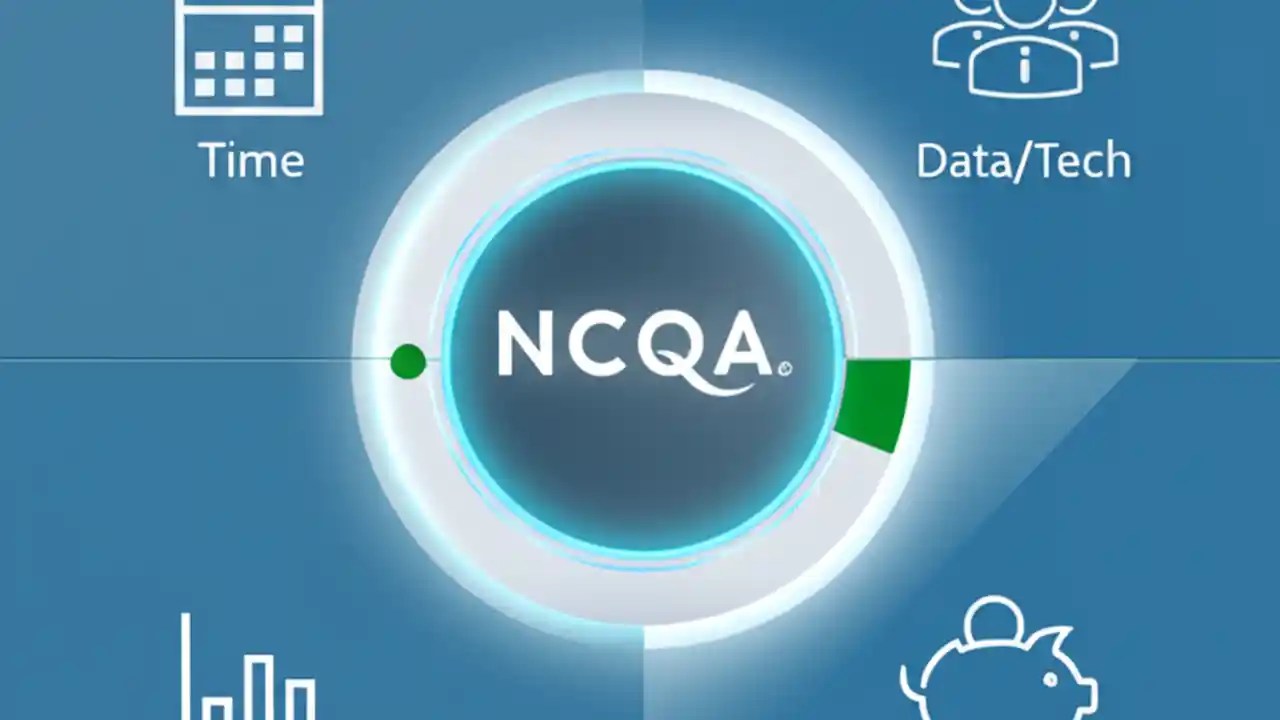 Time

Data/Tech

NCQA