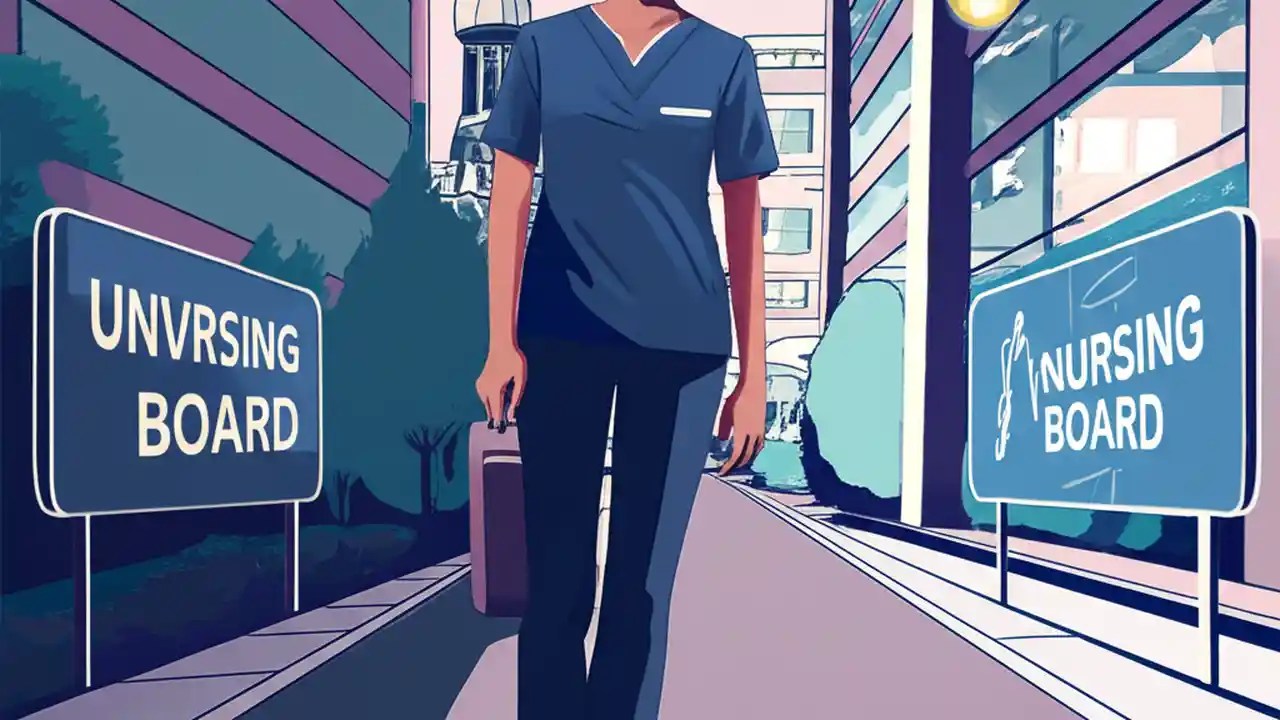 UNVRSING BOARD

NURSING BOARD