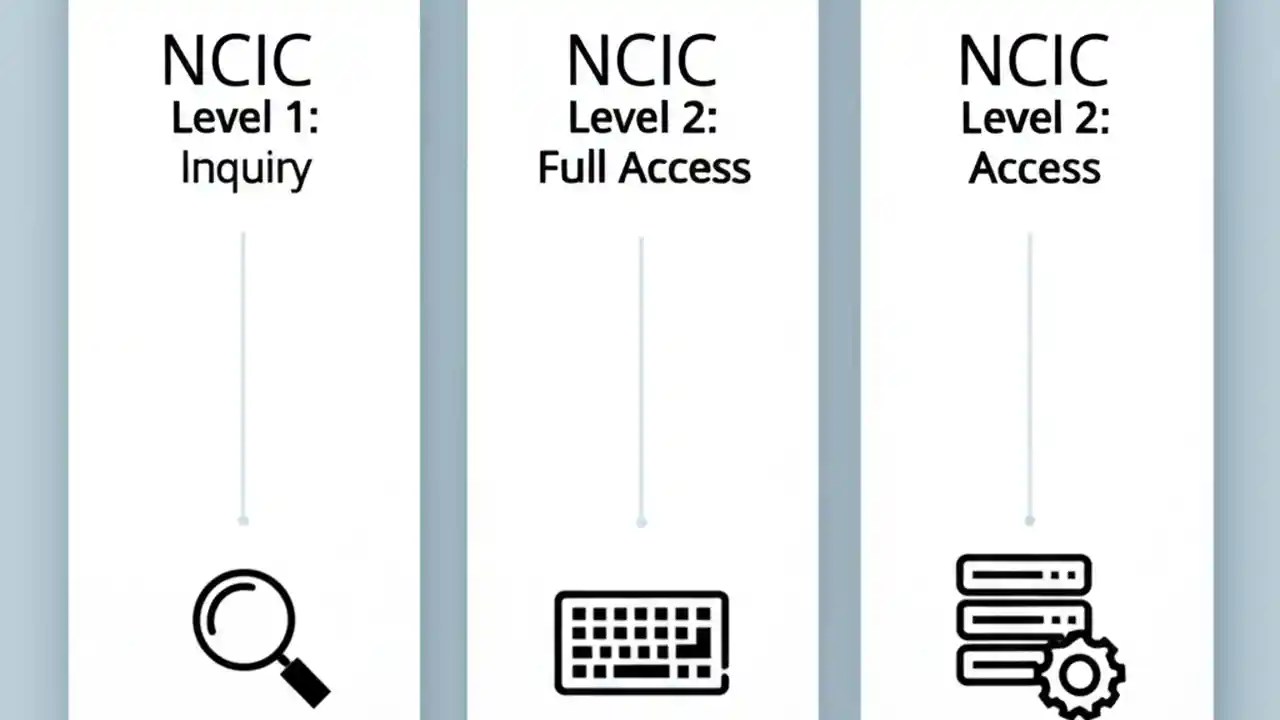 NCIC
Level 1:
Inquiry

NCIC
Level 2:
Full Access

NCIC
Level 2:
Access