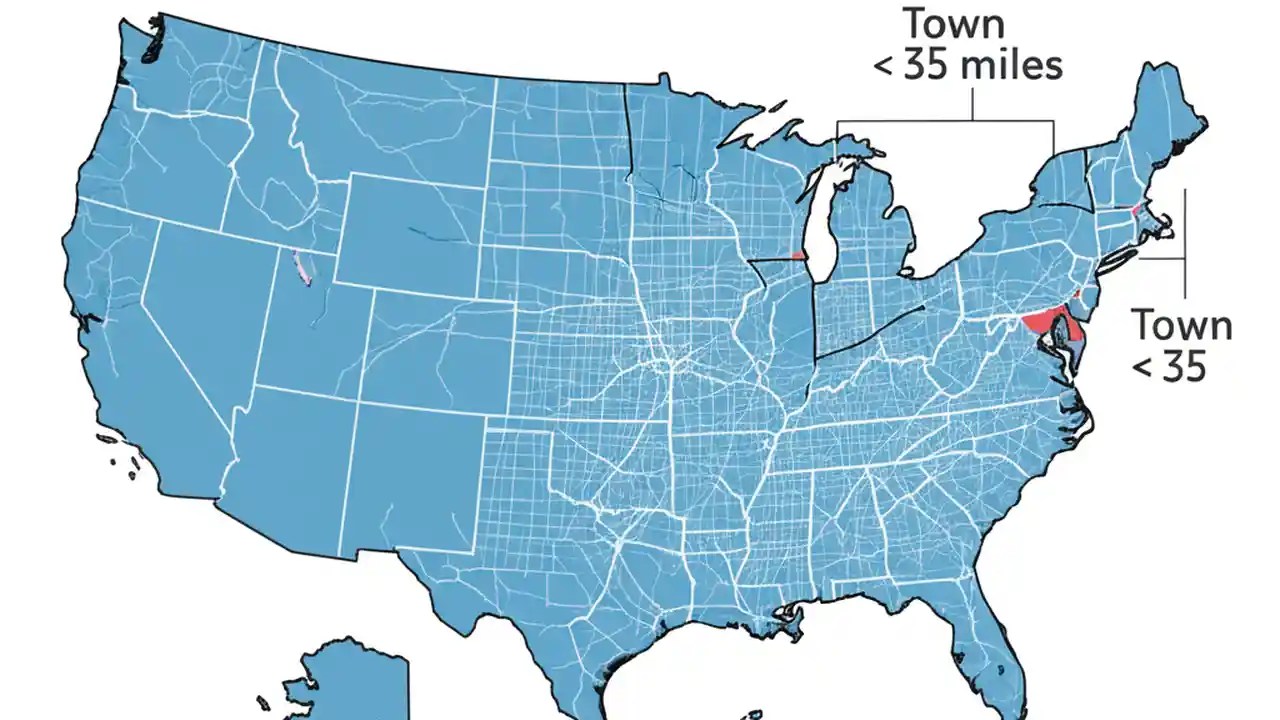 Town
< 35 miles

Town
< 35