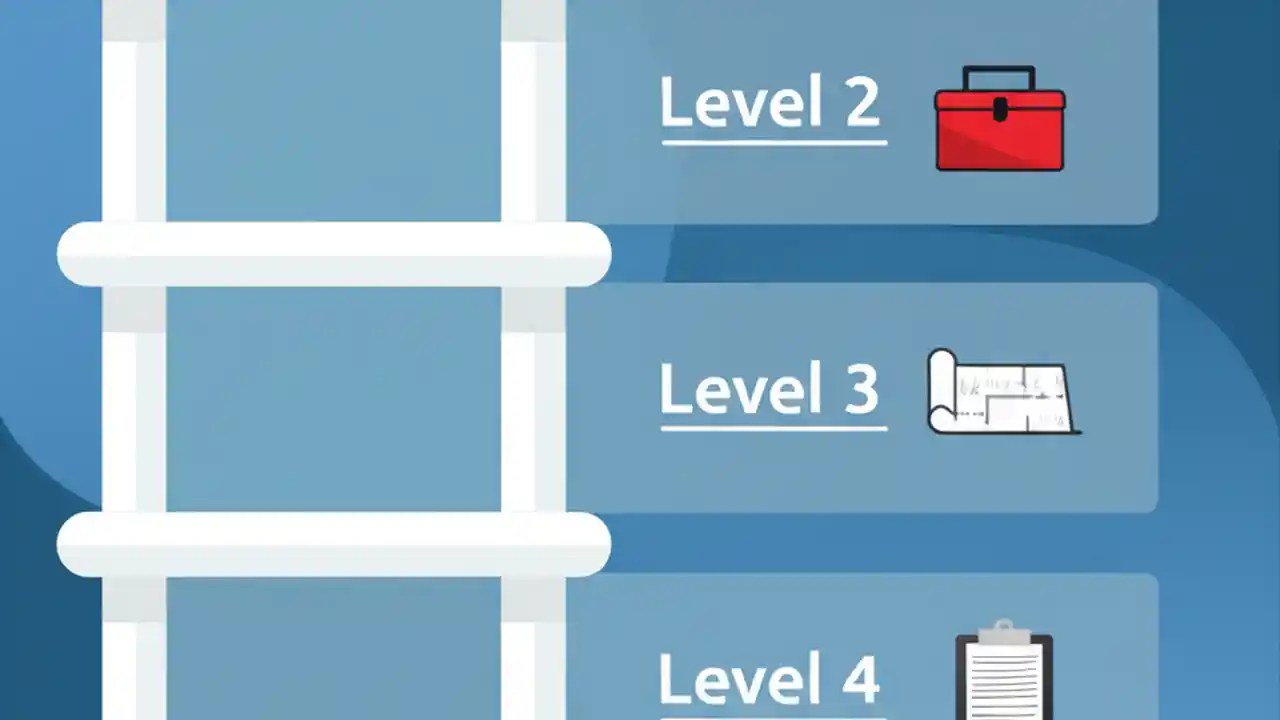 Level 2

Level 3

Level 4