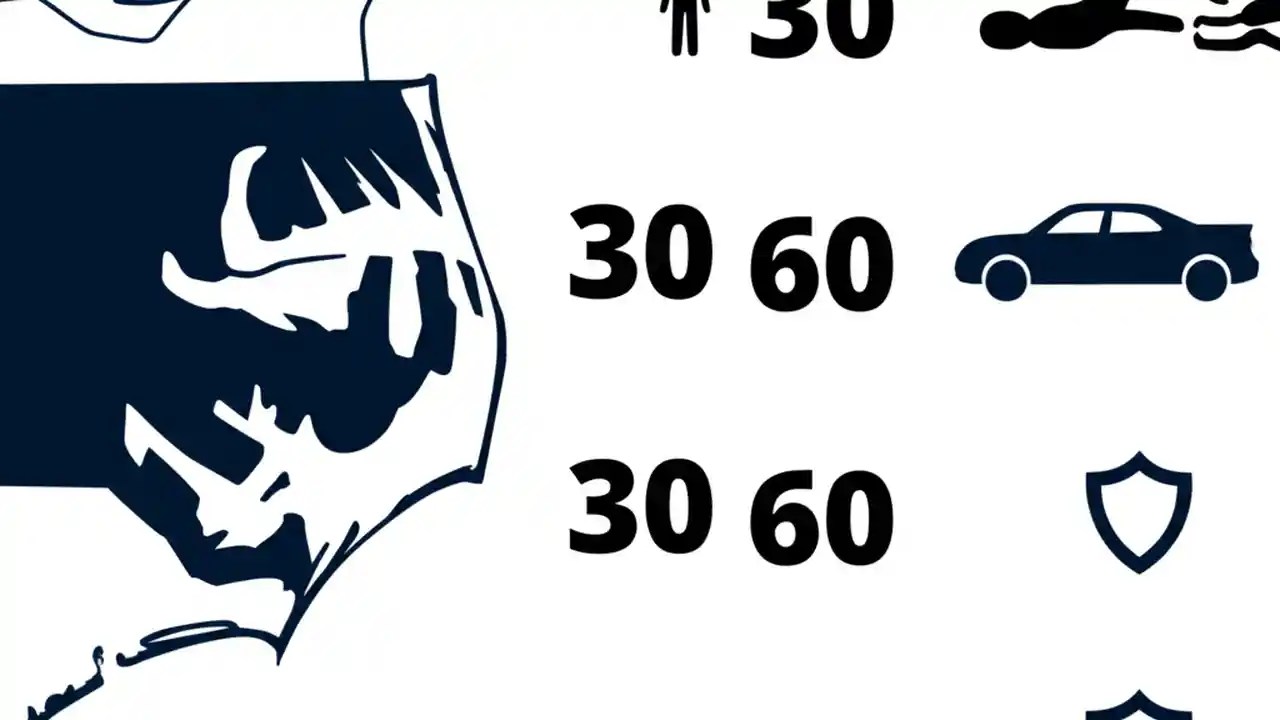 30

30 60

30 60