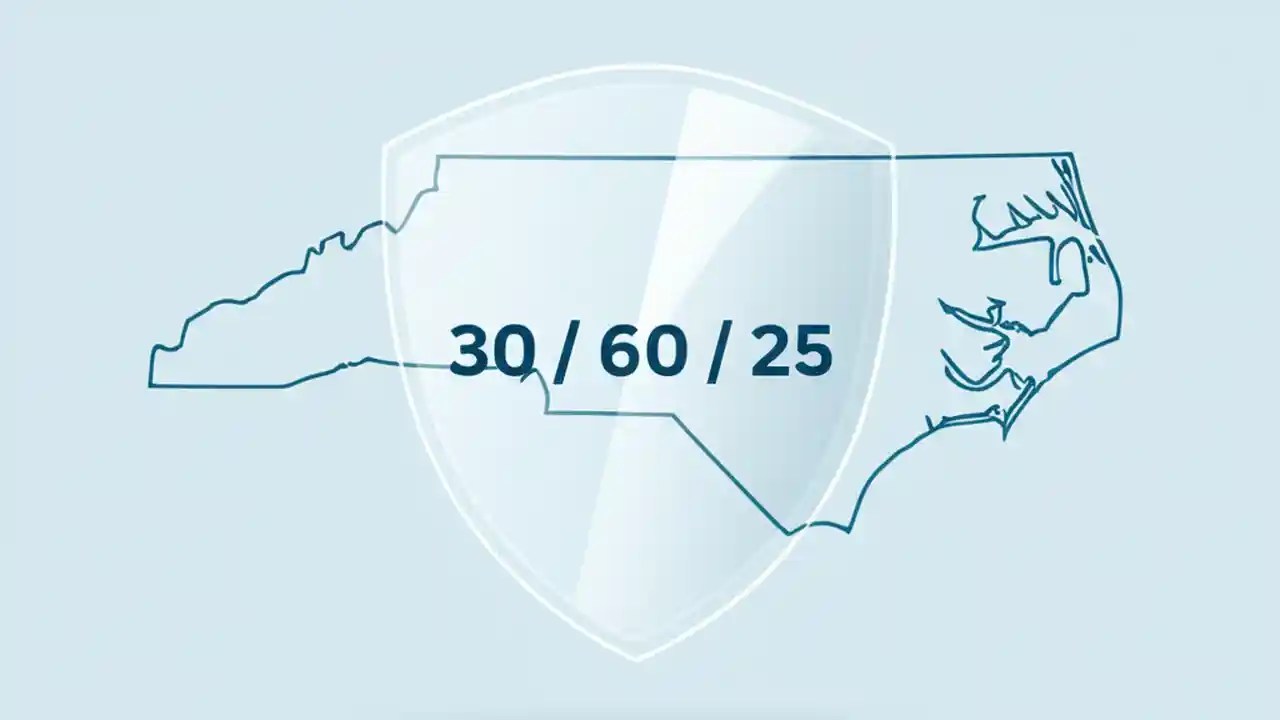 30 / 60 / 25