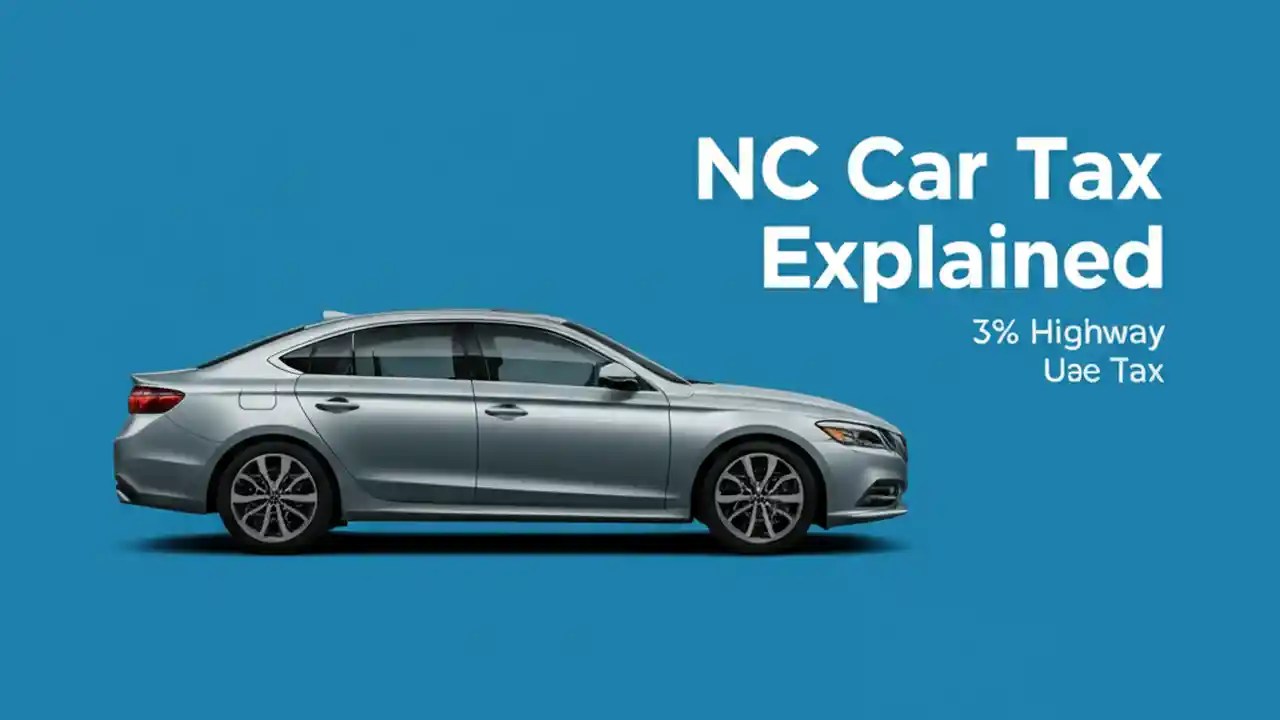 NC Car Tax Explained

3% Highway Uae Tax