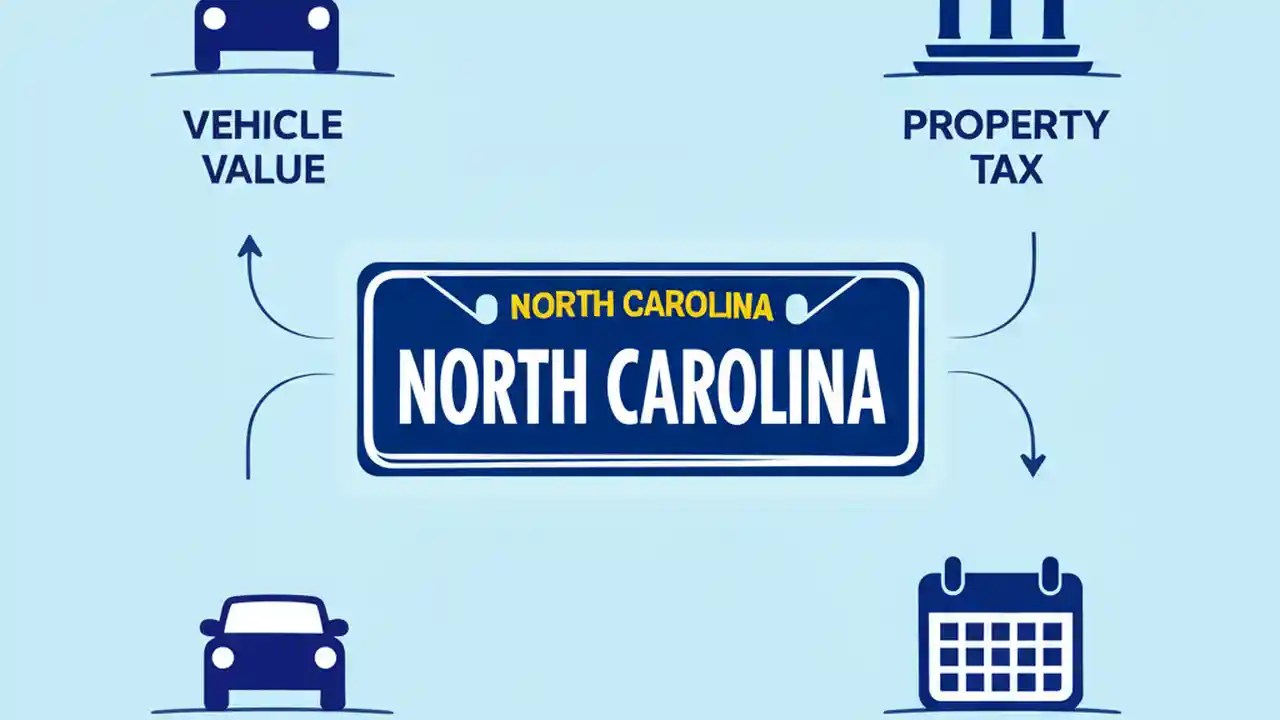 VEHICLE VALUE

PROPERTY TAX

NORTH CAROLINA

NORTH CAROLINA