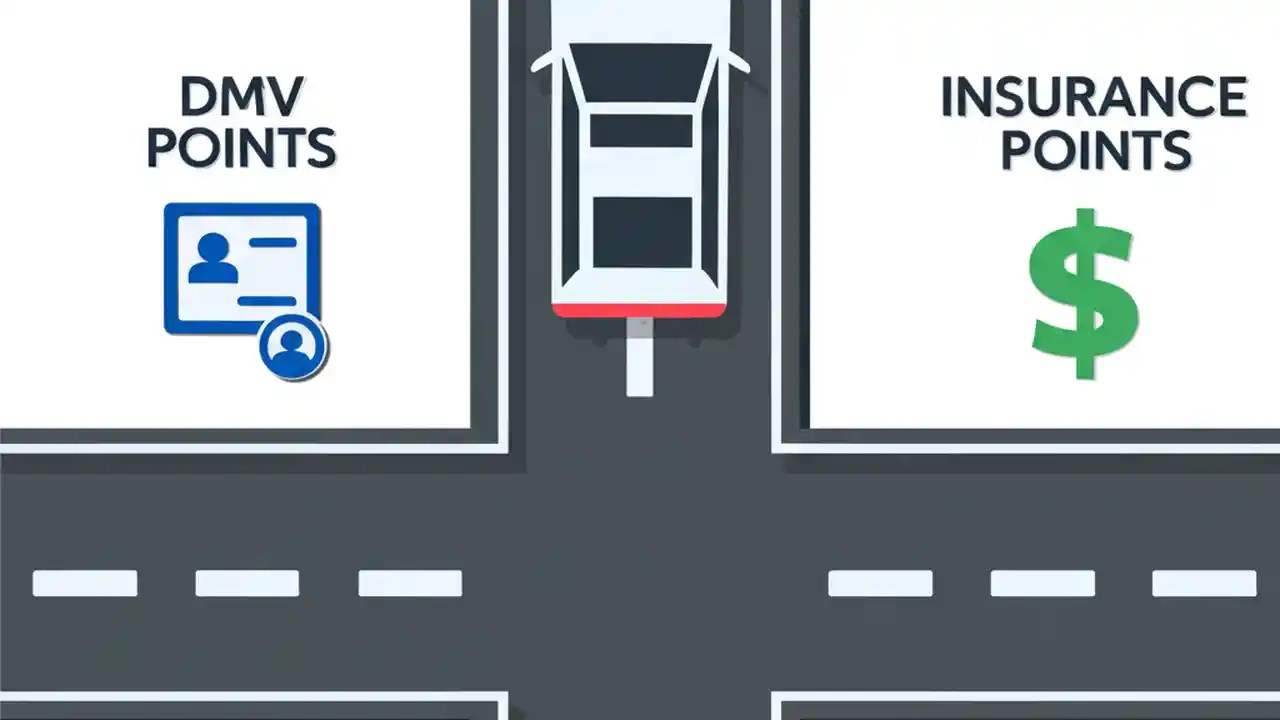 DMV POINTS

INSURANCE POINTS

$