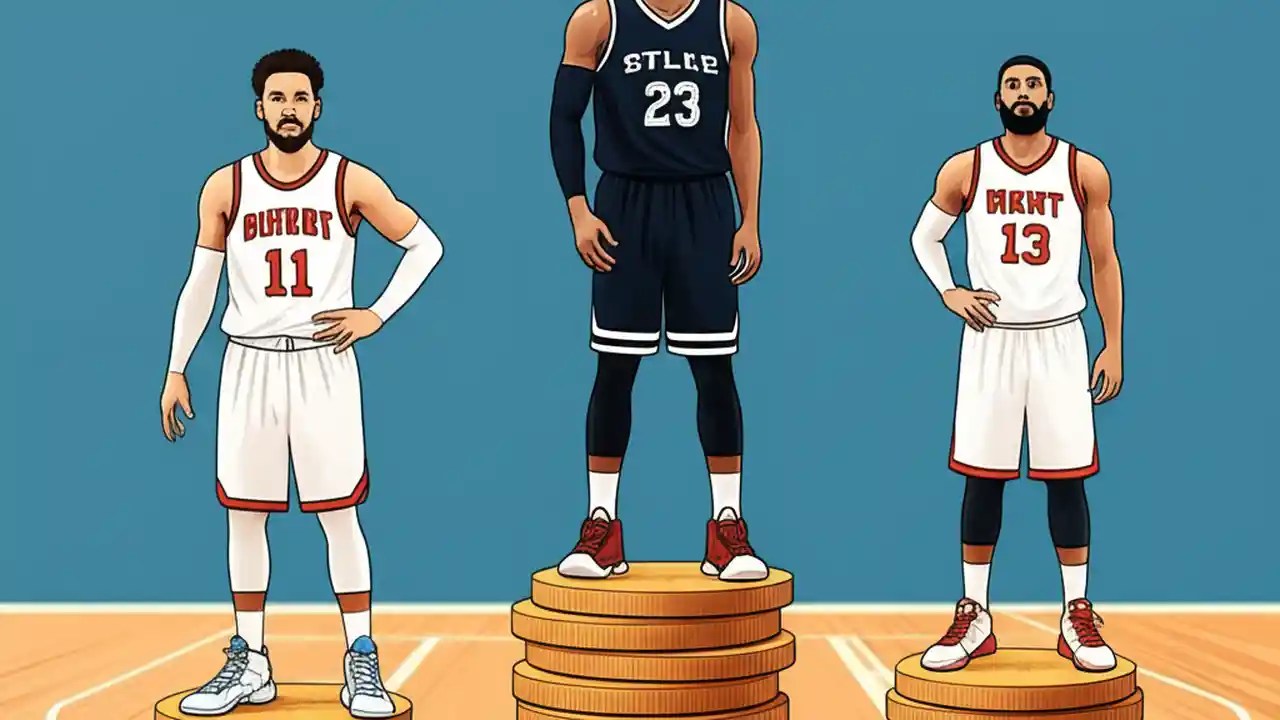 BUHRBT
11

STLCE
23

MRHT
13