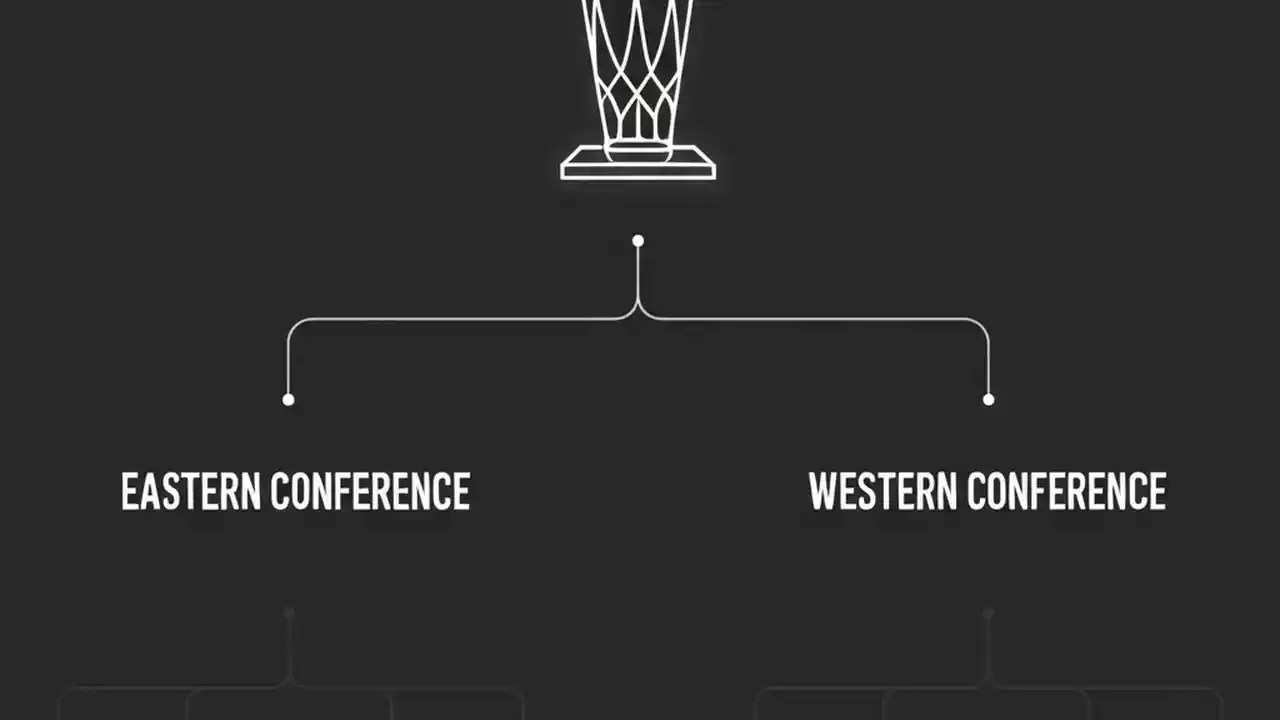 EASTERN CONFERENCE

WESTERN CONFERENCE