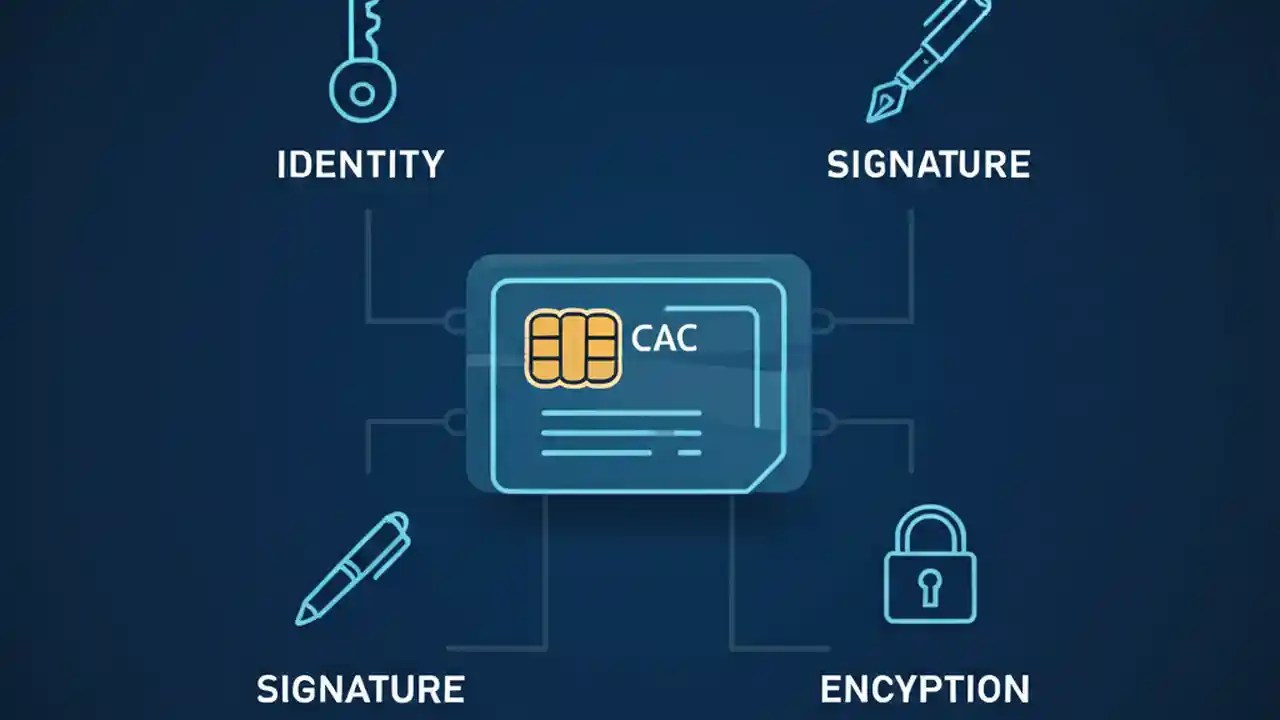 IDENTITY

SIGNATURE

CAC

SIGNATURE

ENCYPTION