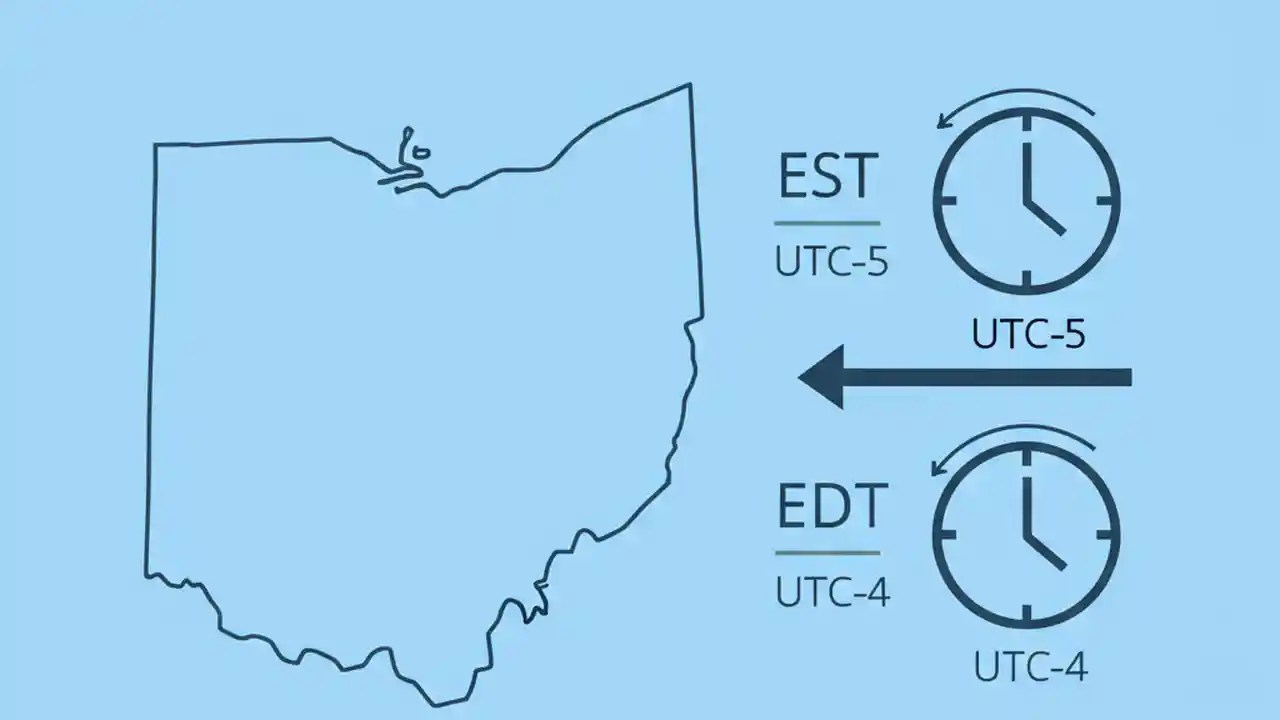 EST
UTC-5

UTC-5

EDT
UTC-4

UTC-4