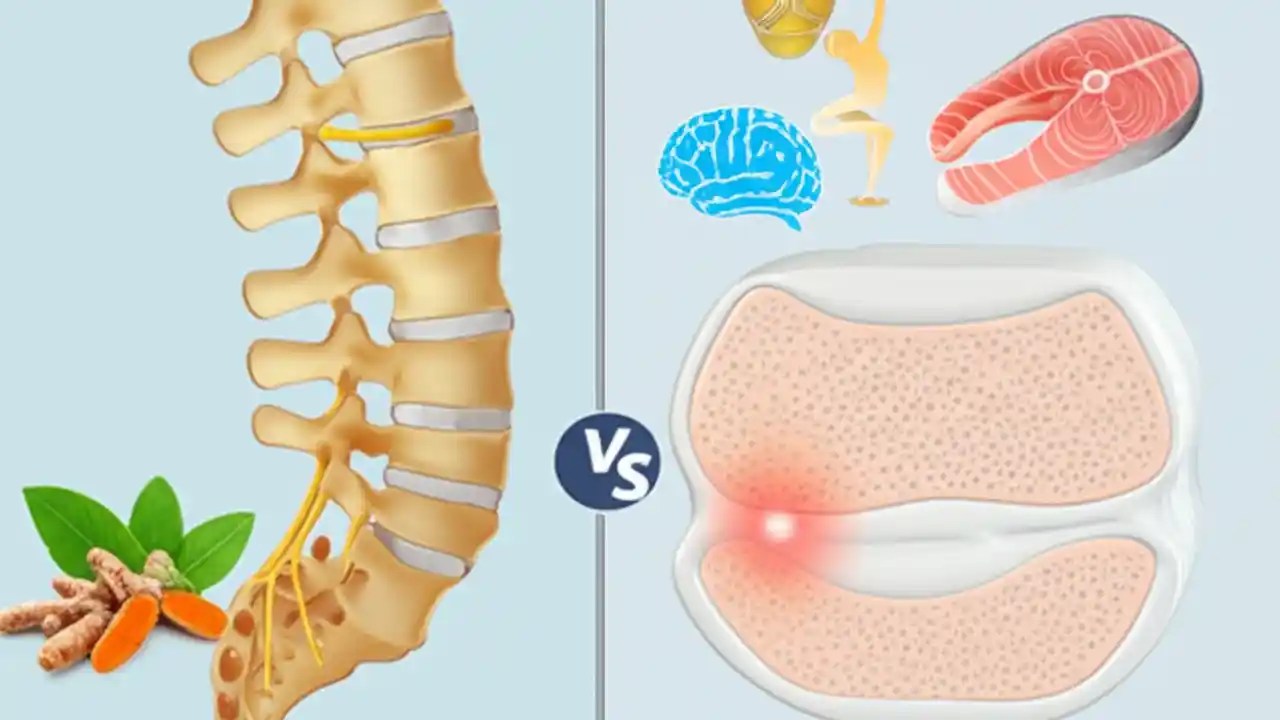 VS