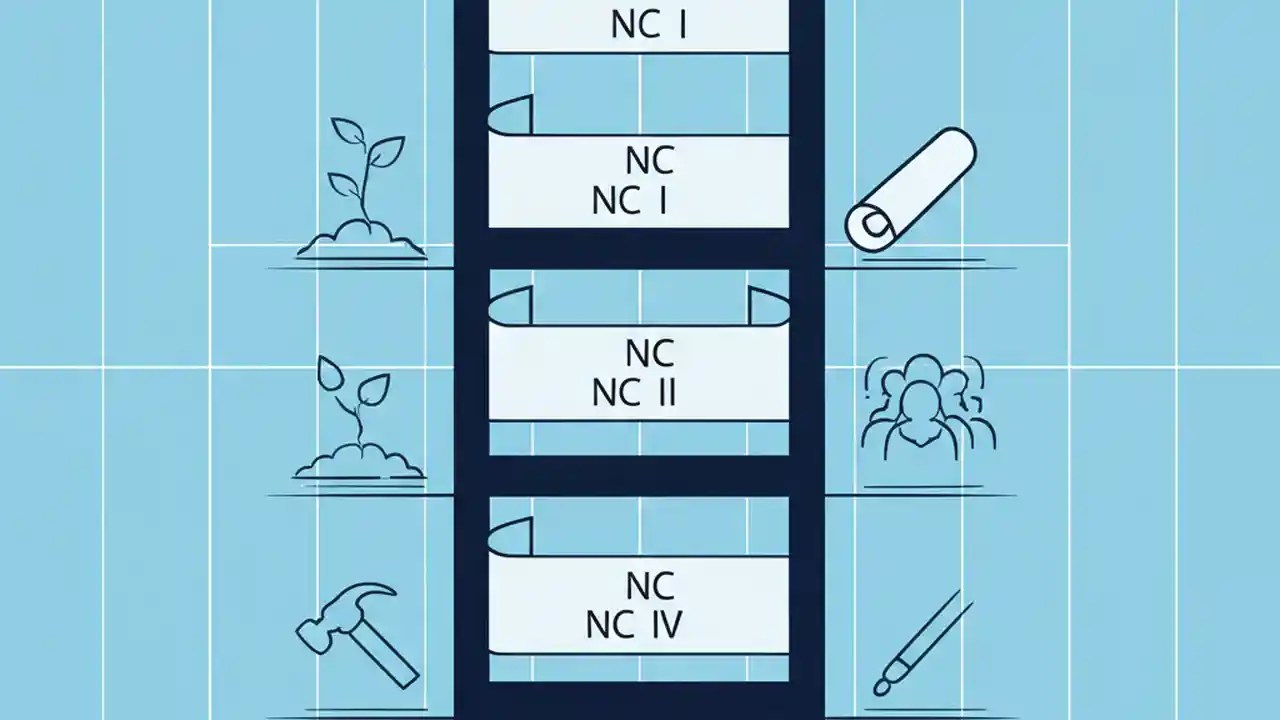 NC I

NC
NC I

NC
NC II

NC
NC IV