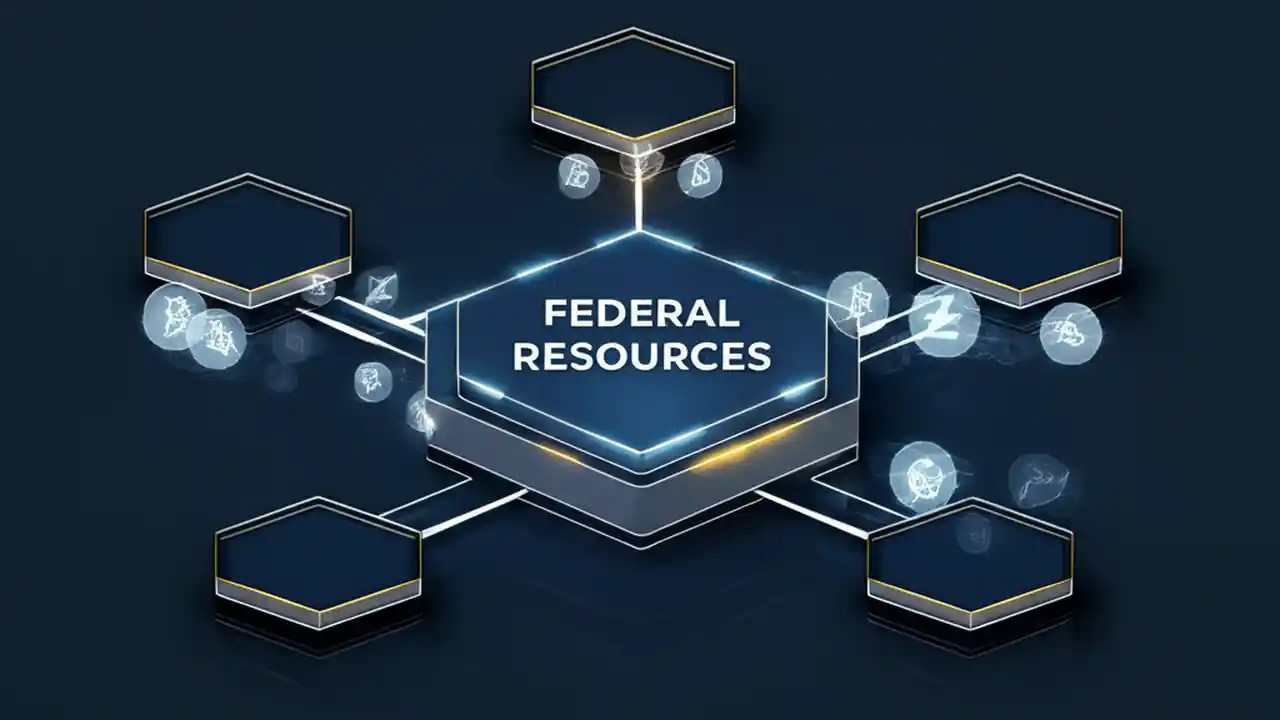 FEDERAL RESOURCES